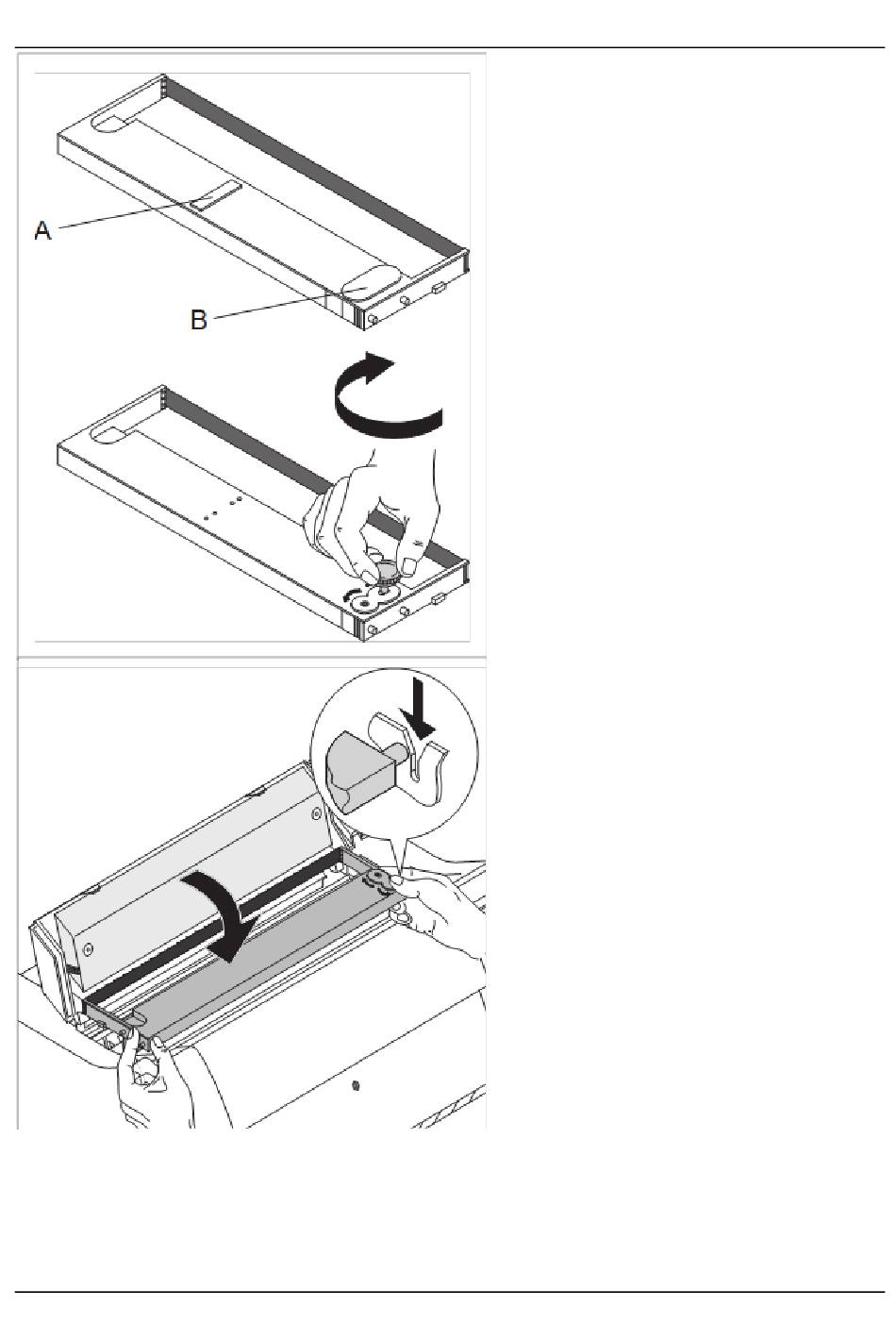 A

B