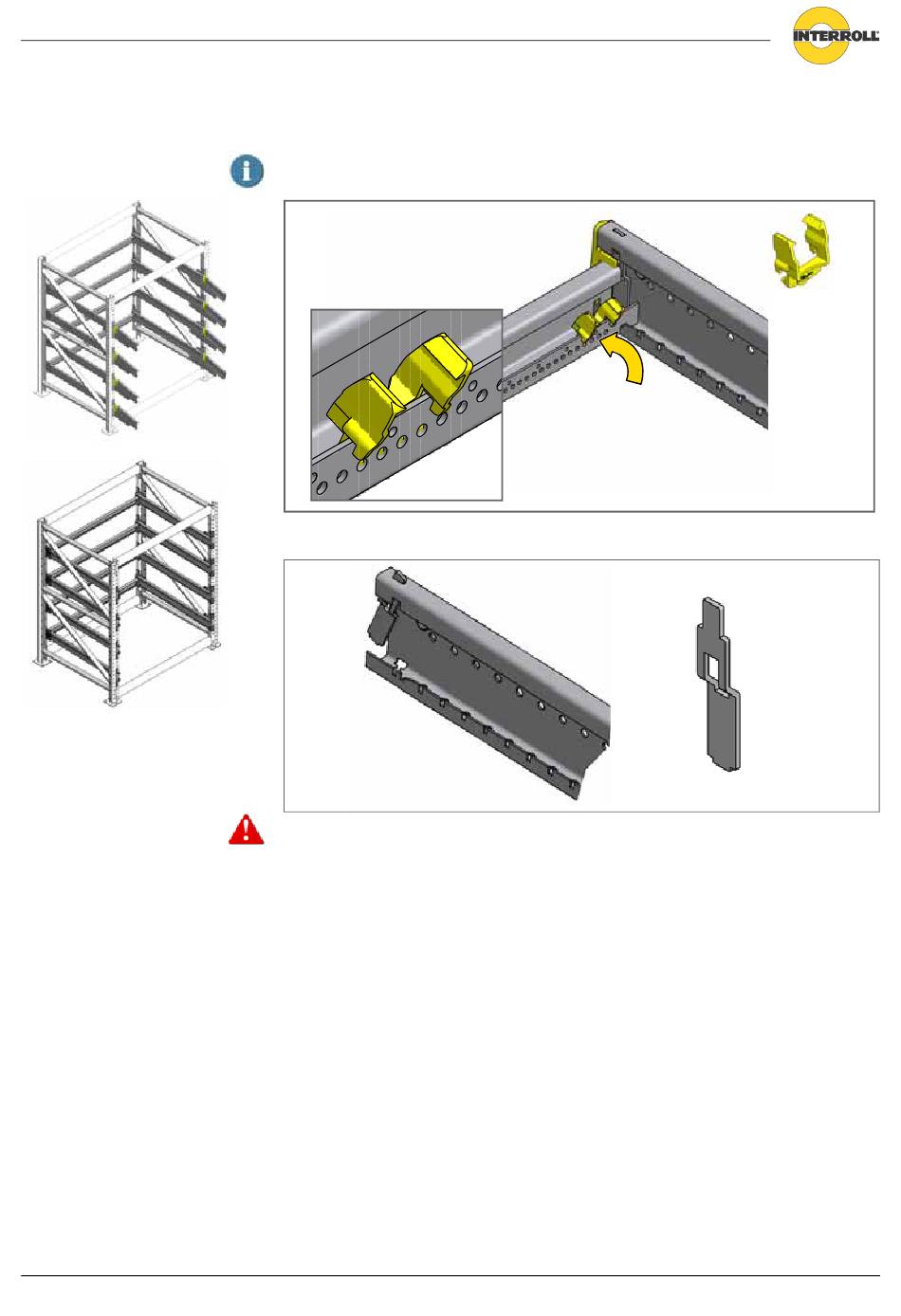 INTERROLL