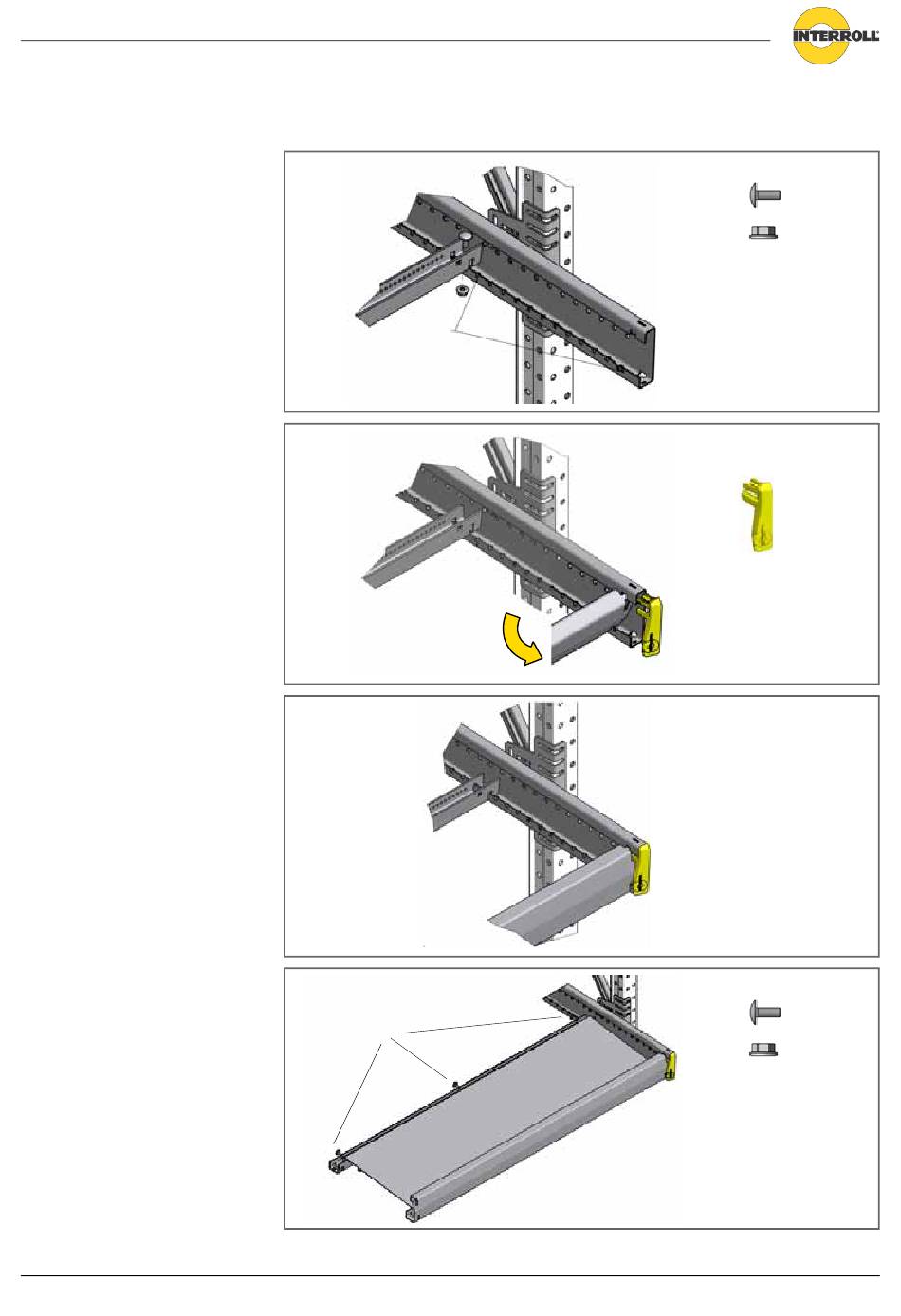 INTERROLL