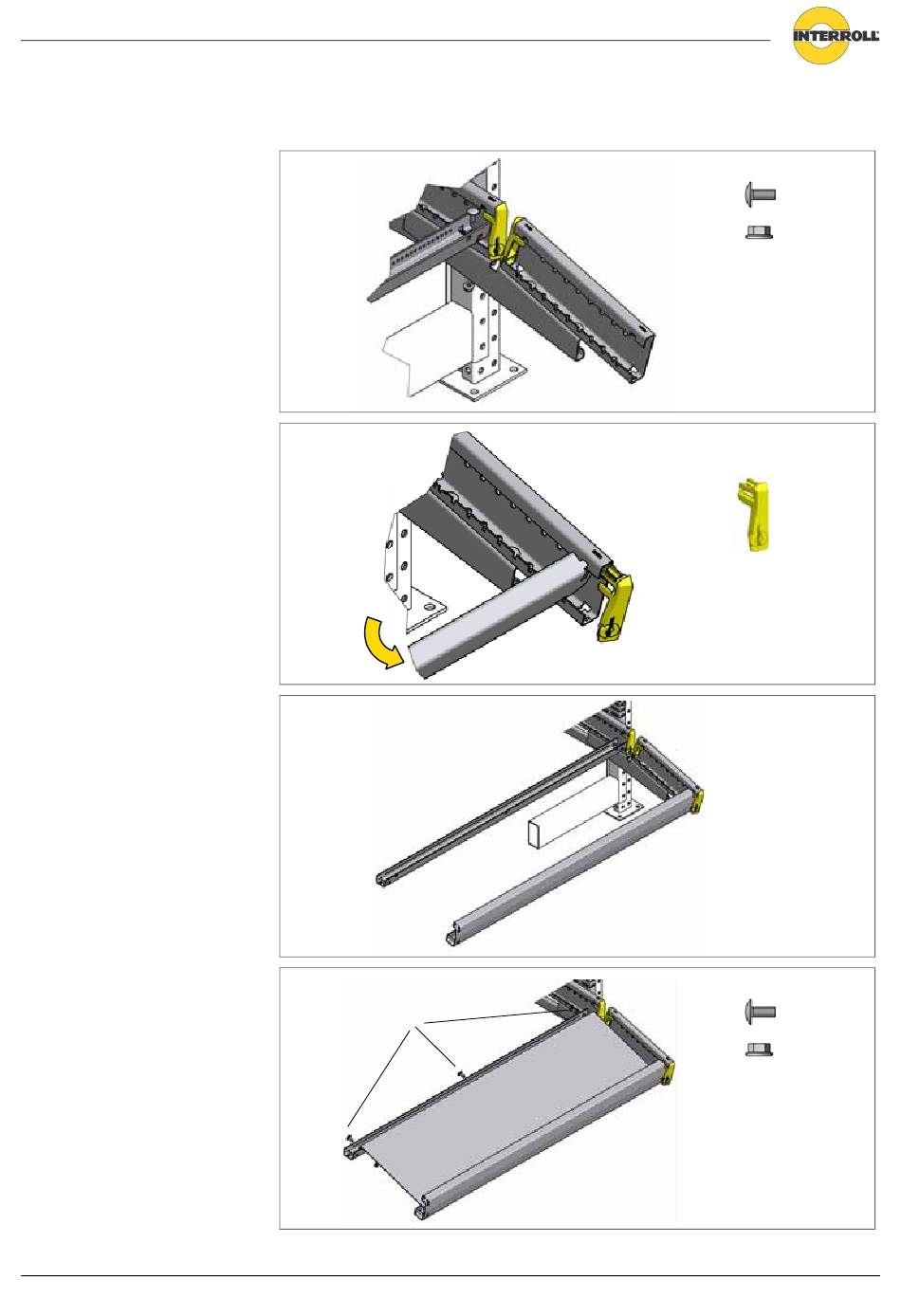 INTERROLL