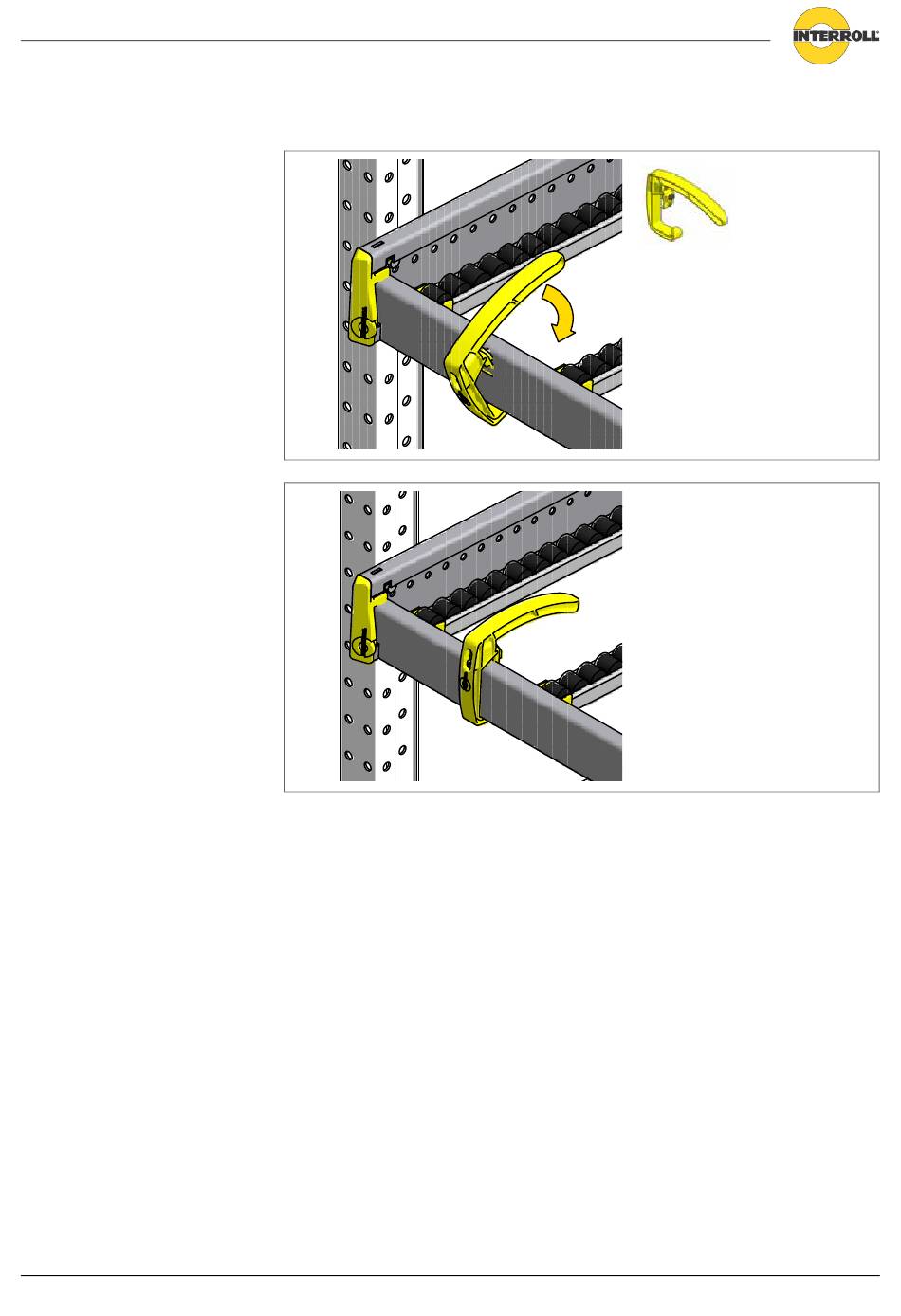 INTERROLL