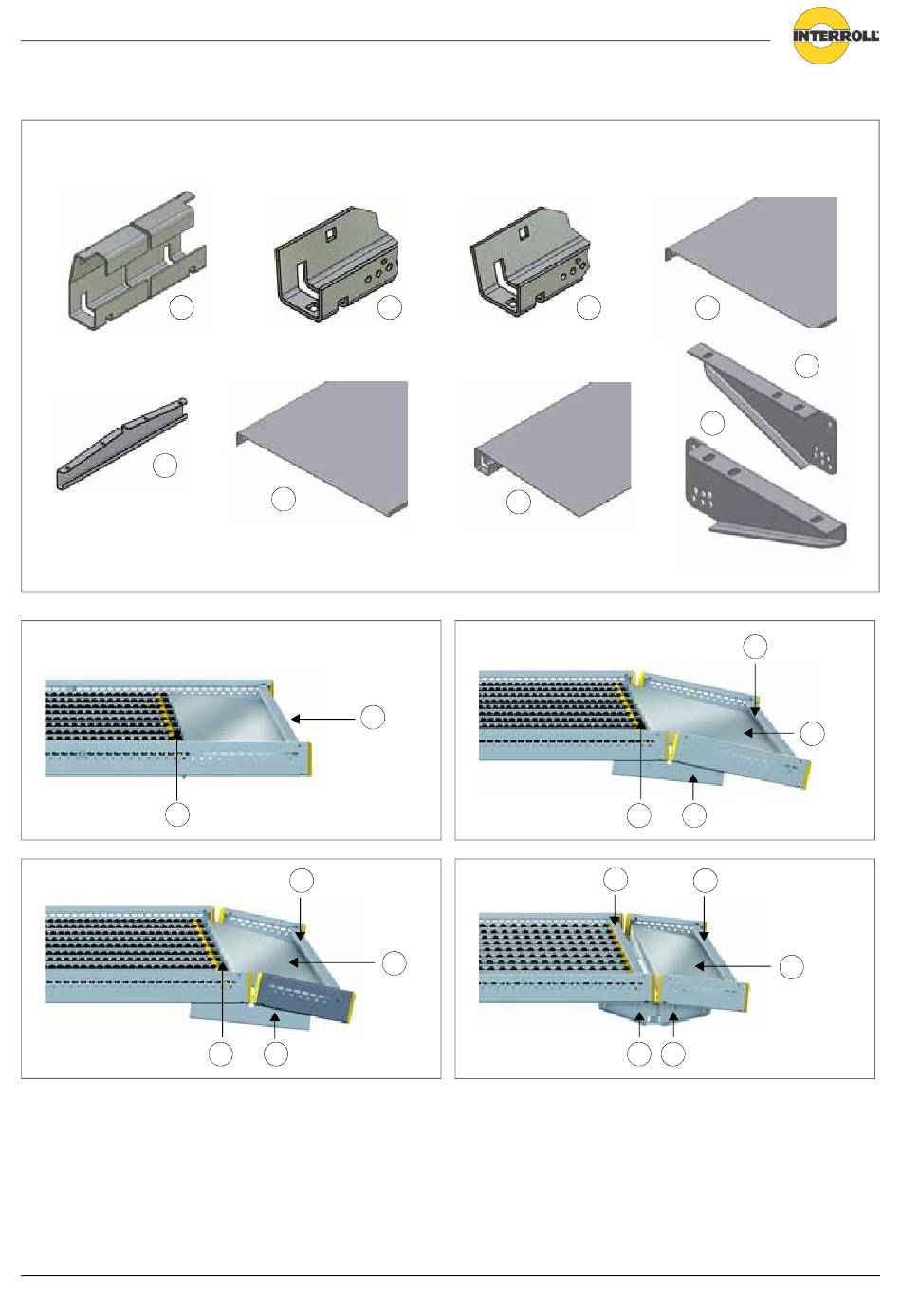 INTERROLL