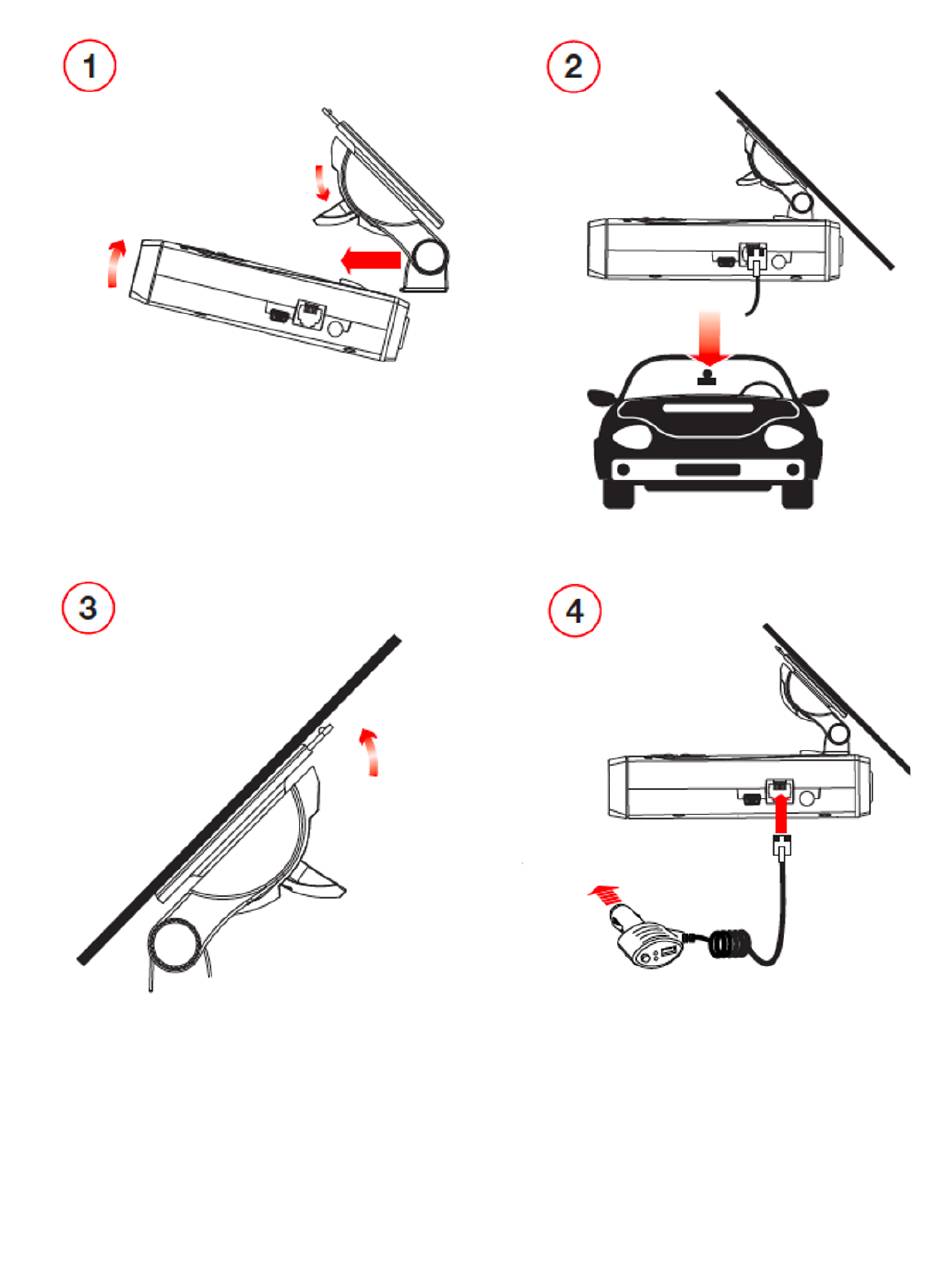 1

2

3

4