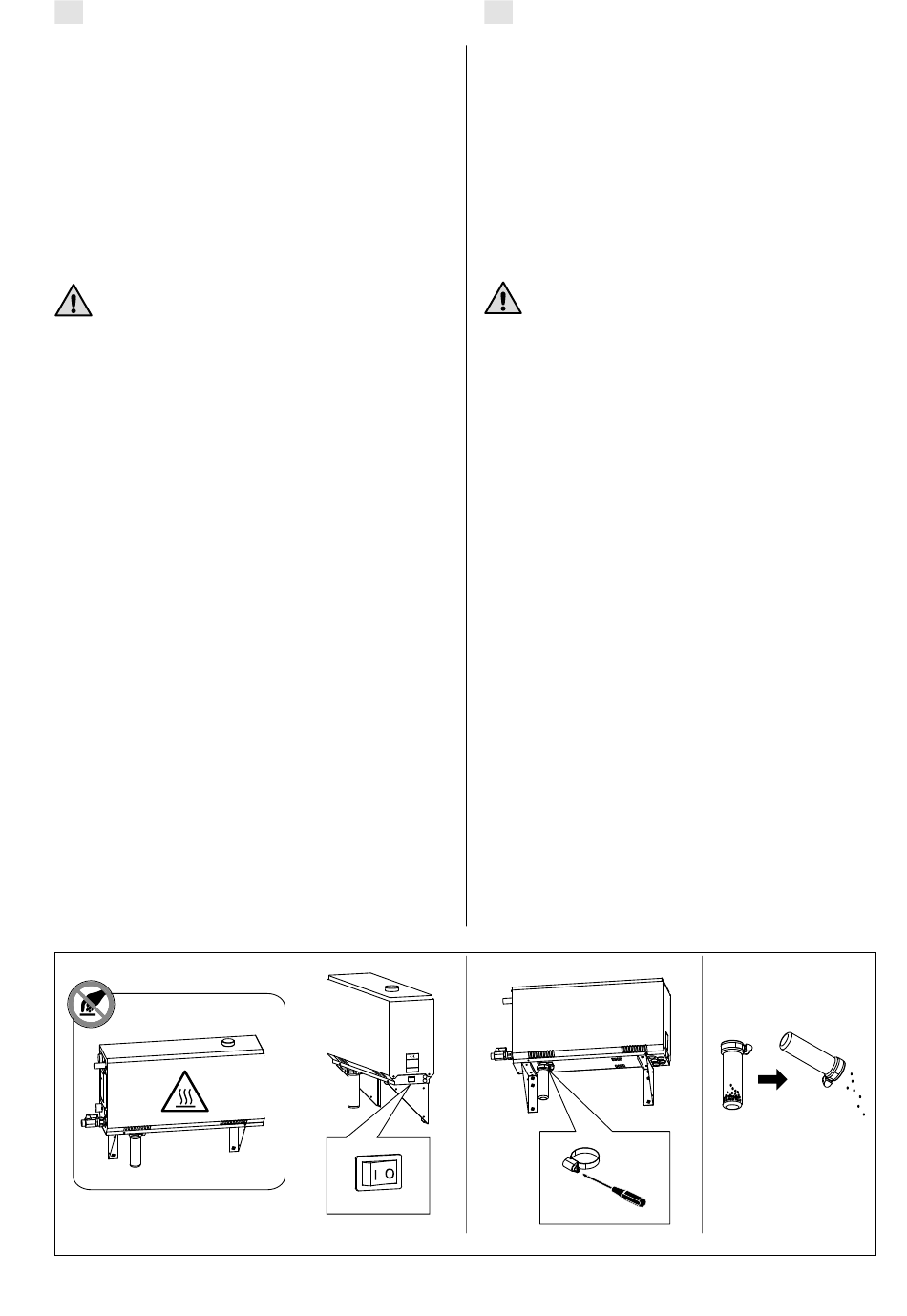 I
O