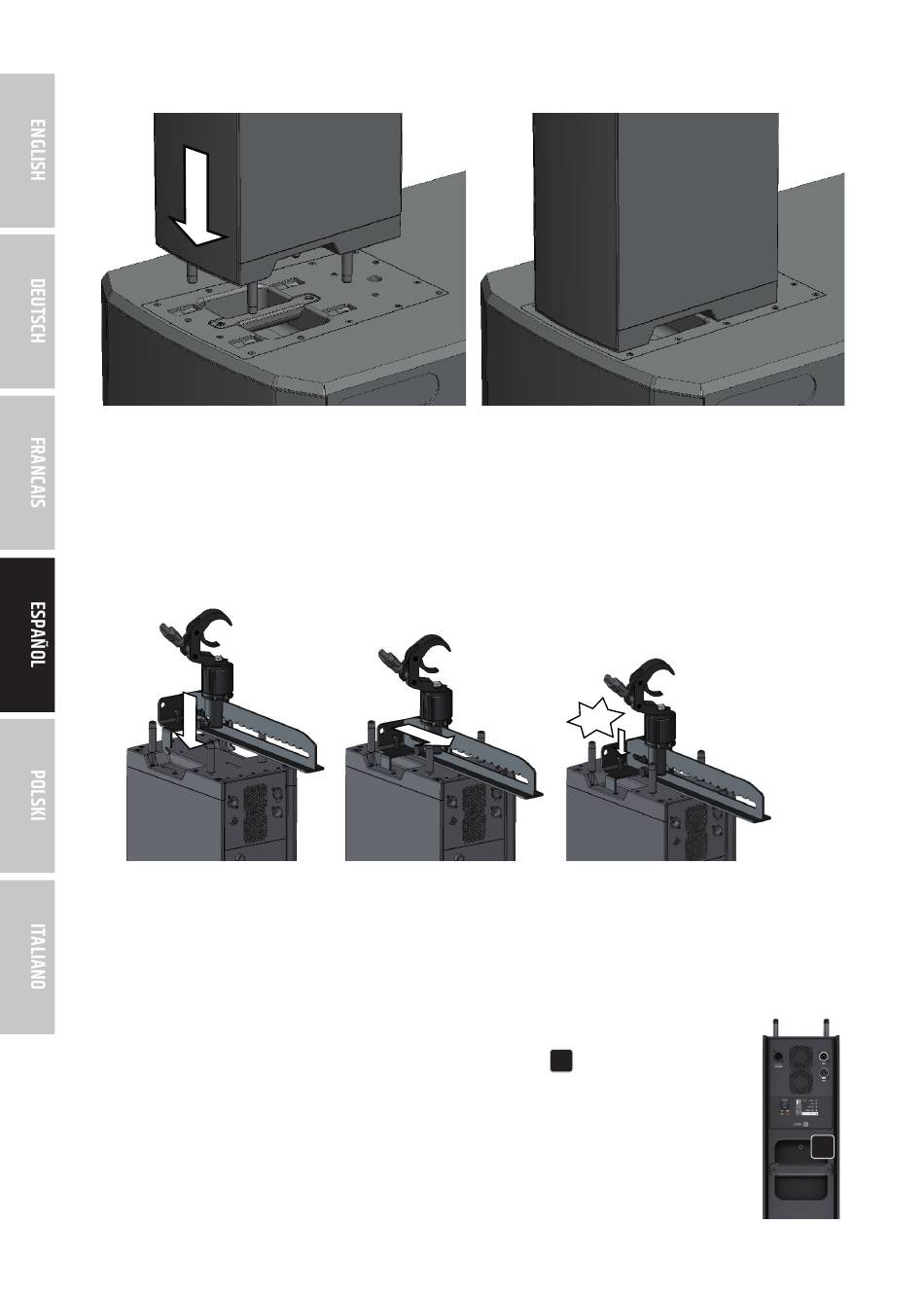 ENGLISH

DEUTSCH

FRANCAIS

ESPAÑOL

POLSKI

ITALIANO