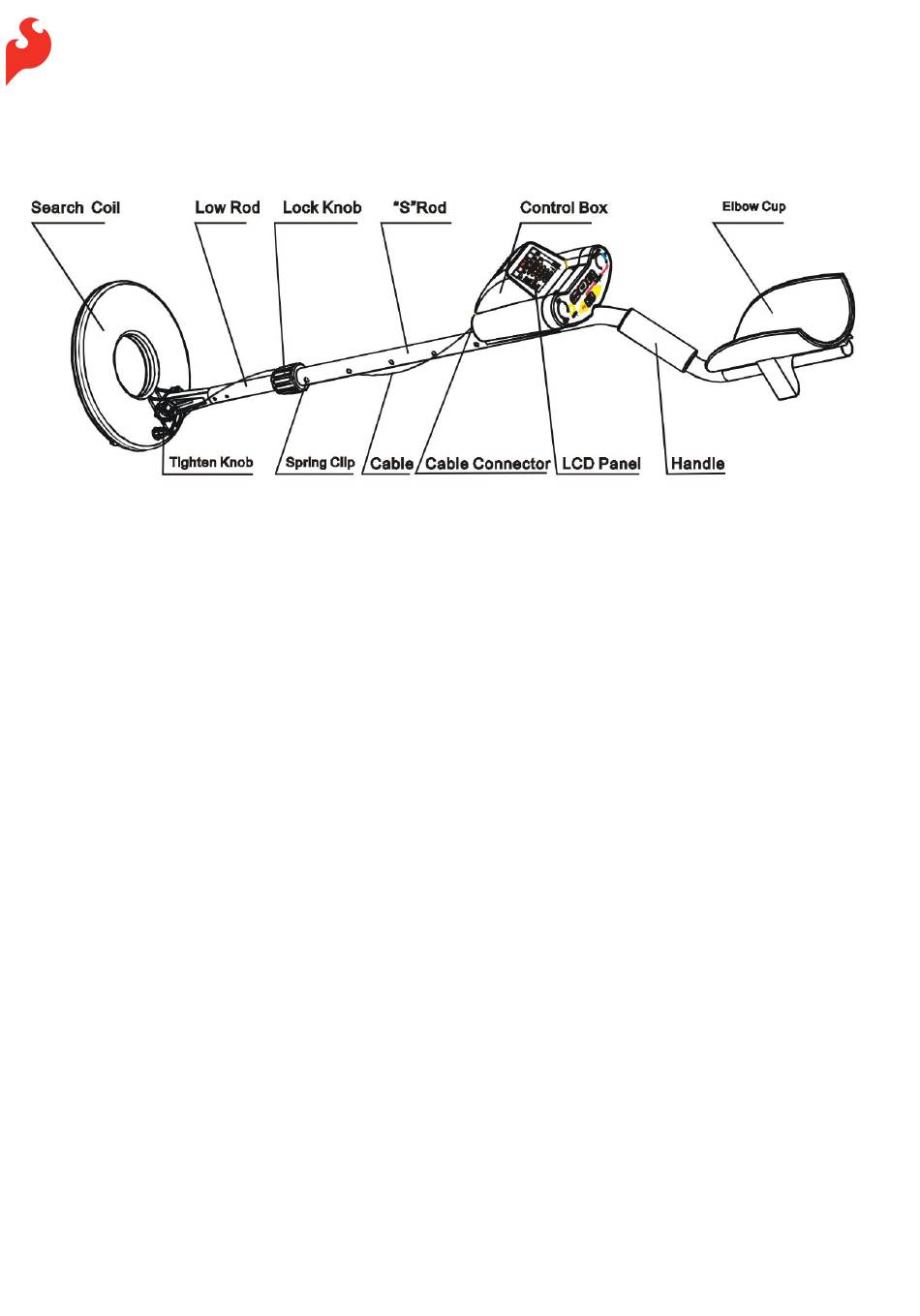 Search Coil
Low Rod
Lock Knob
"S"Rod
Control Box
Elbow Cup
Tighten Knob
Spring Clip
Cable
Cable Connector
LCD Panel
Handle