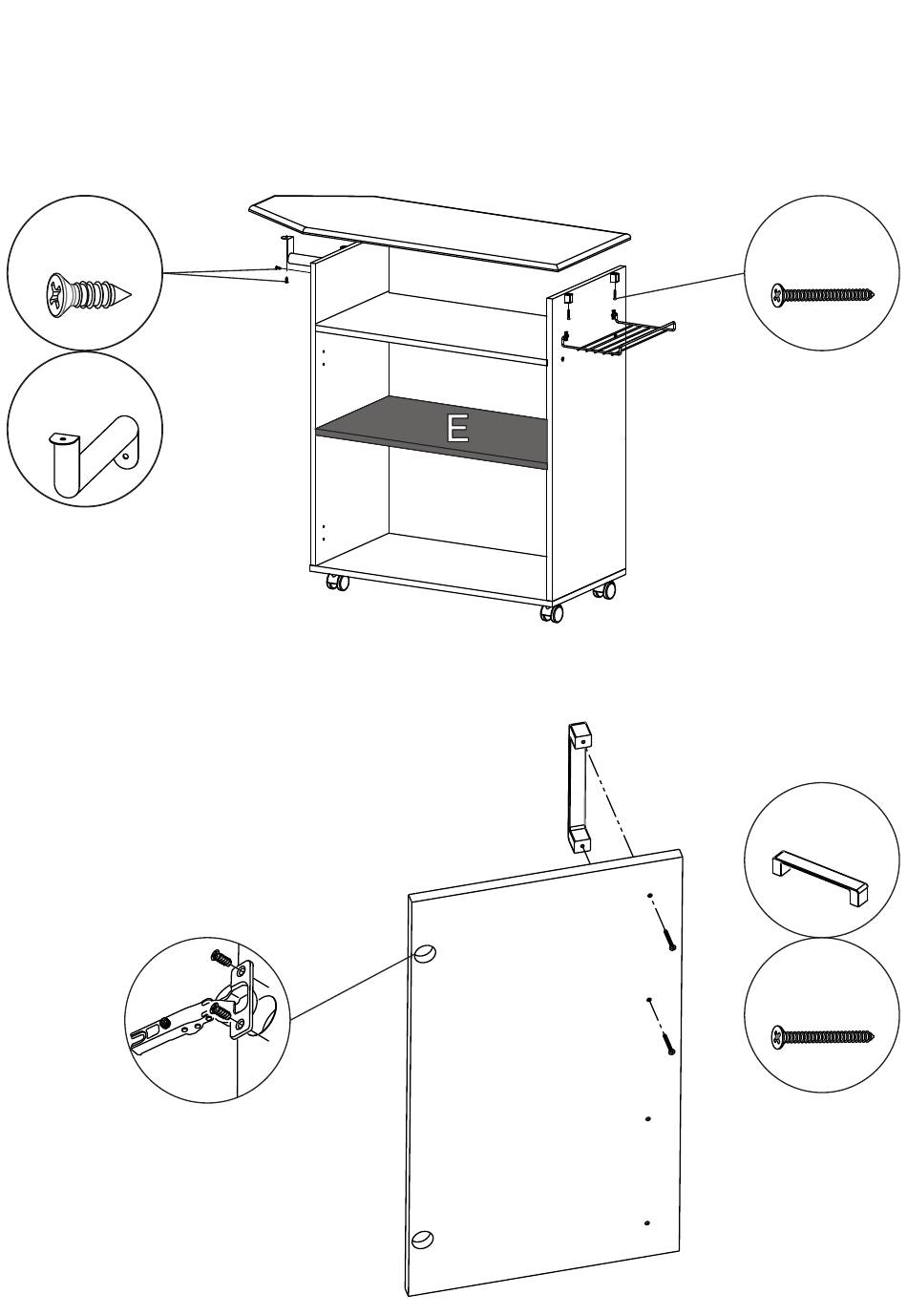 E