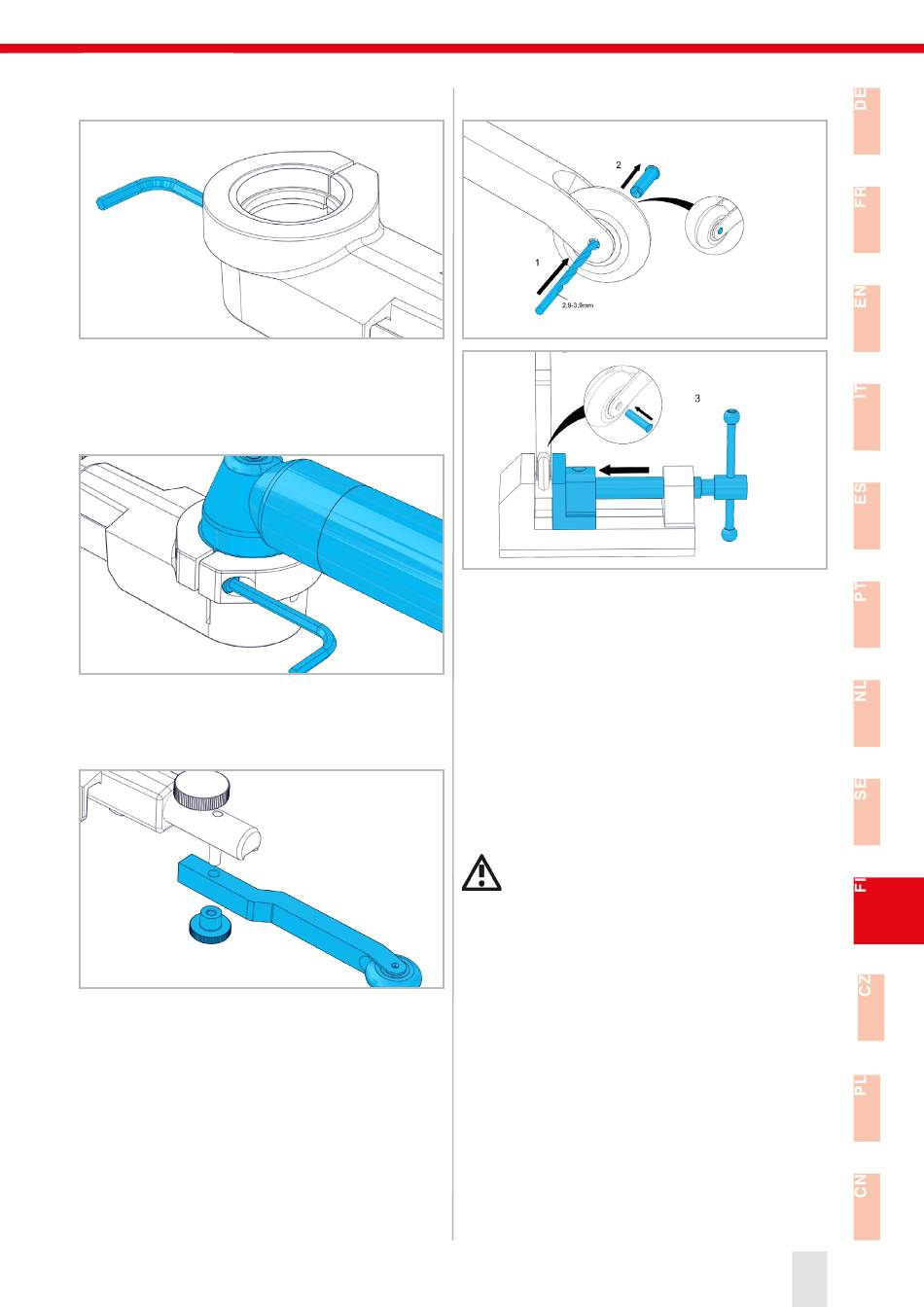 2

1

2,9-3,9mm

3

DE

FR

EN

IT

ES

PT

NL

SE

FI

CZ

PL

CN