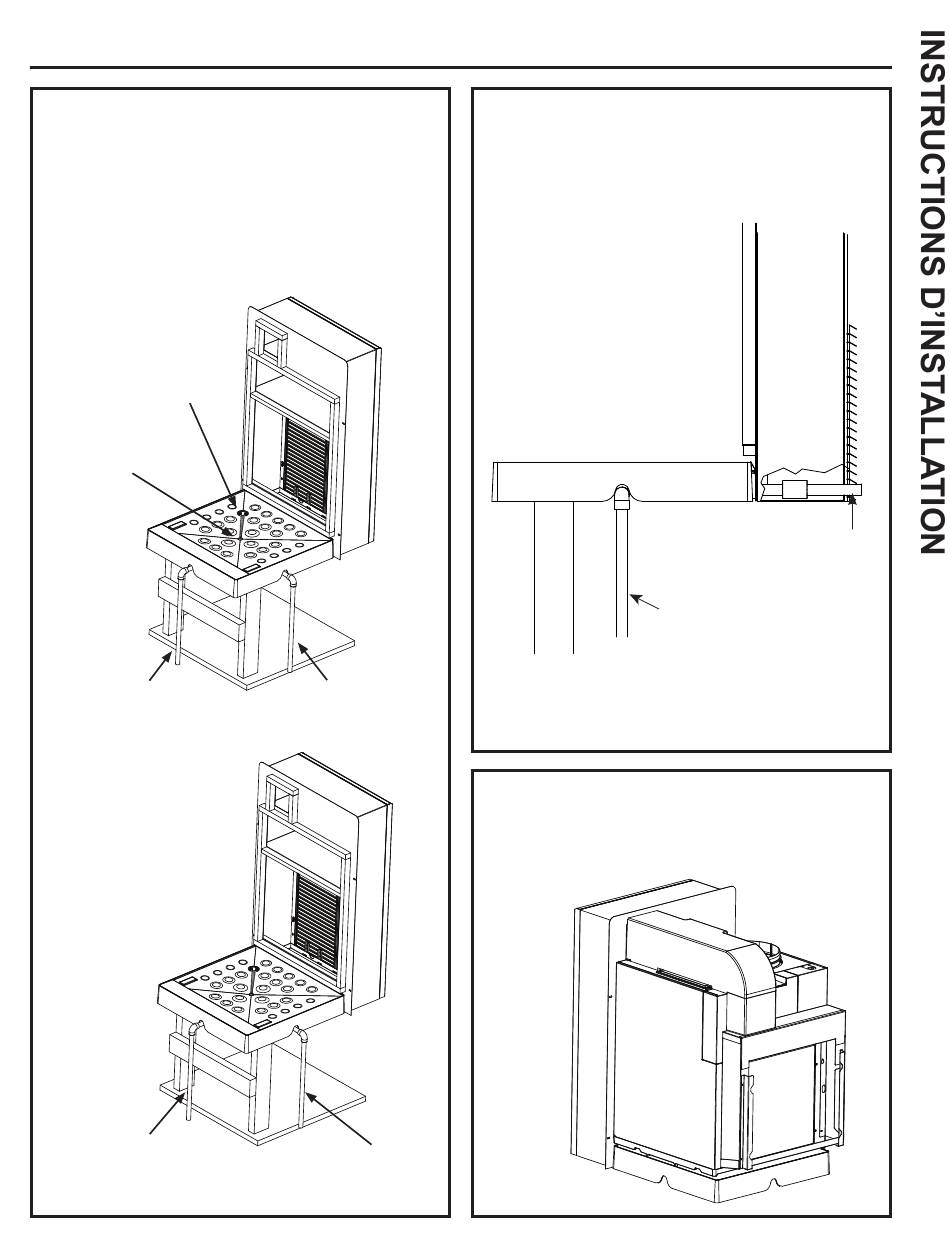 INSTRUCTIONS D'INSTALLATION