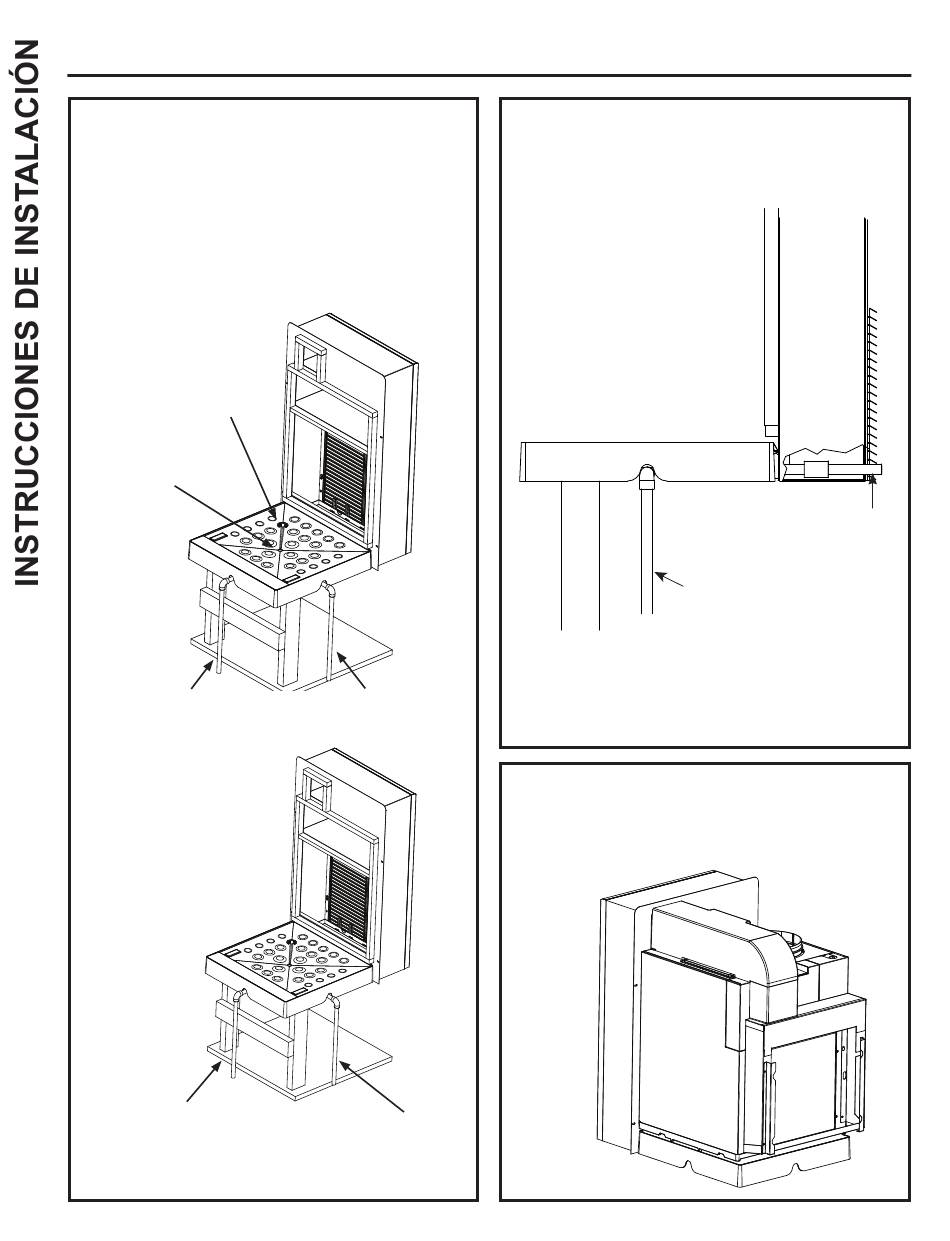 INSTRUCCIONES DE INSTALACIÓN