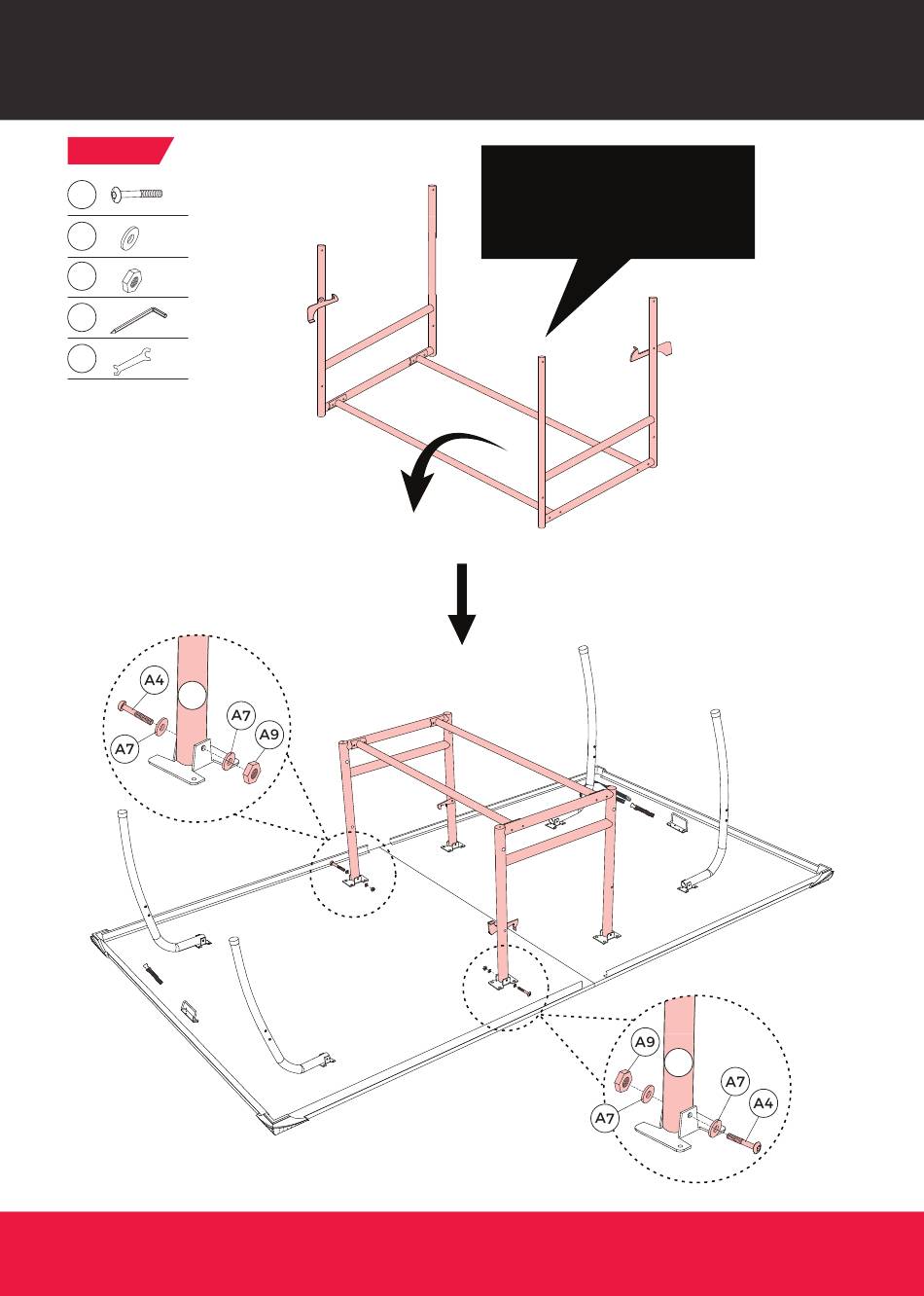 A4

A7

A7

A9

A9

A7

A7

A4