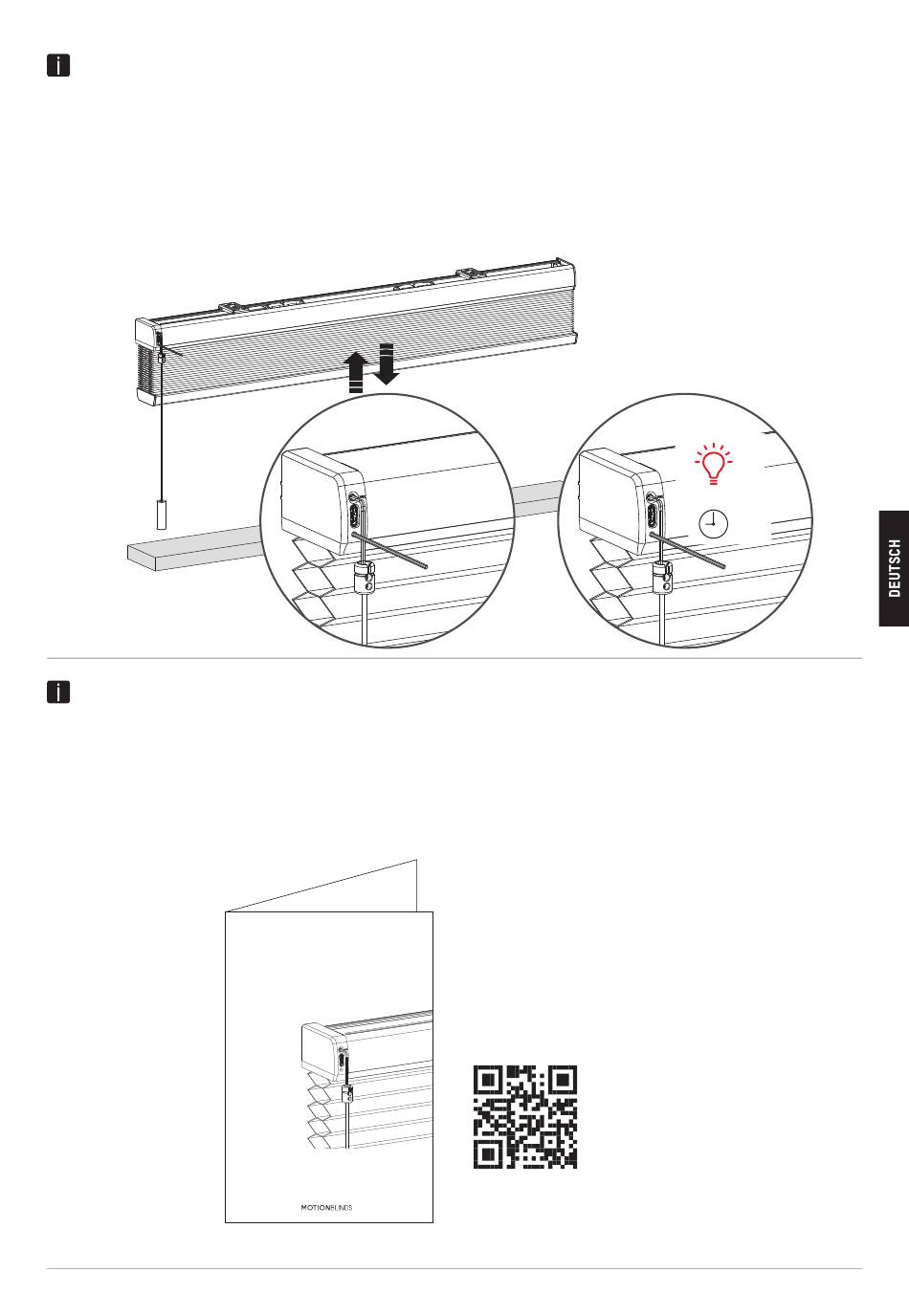 DEUTSCH

MOTIONBLINDS