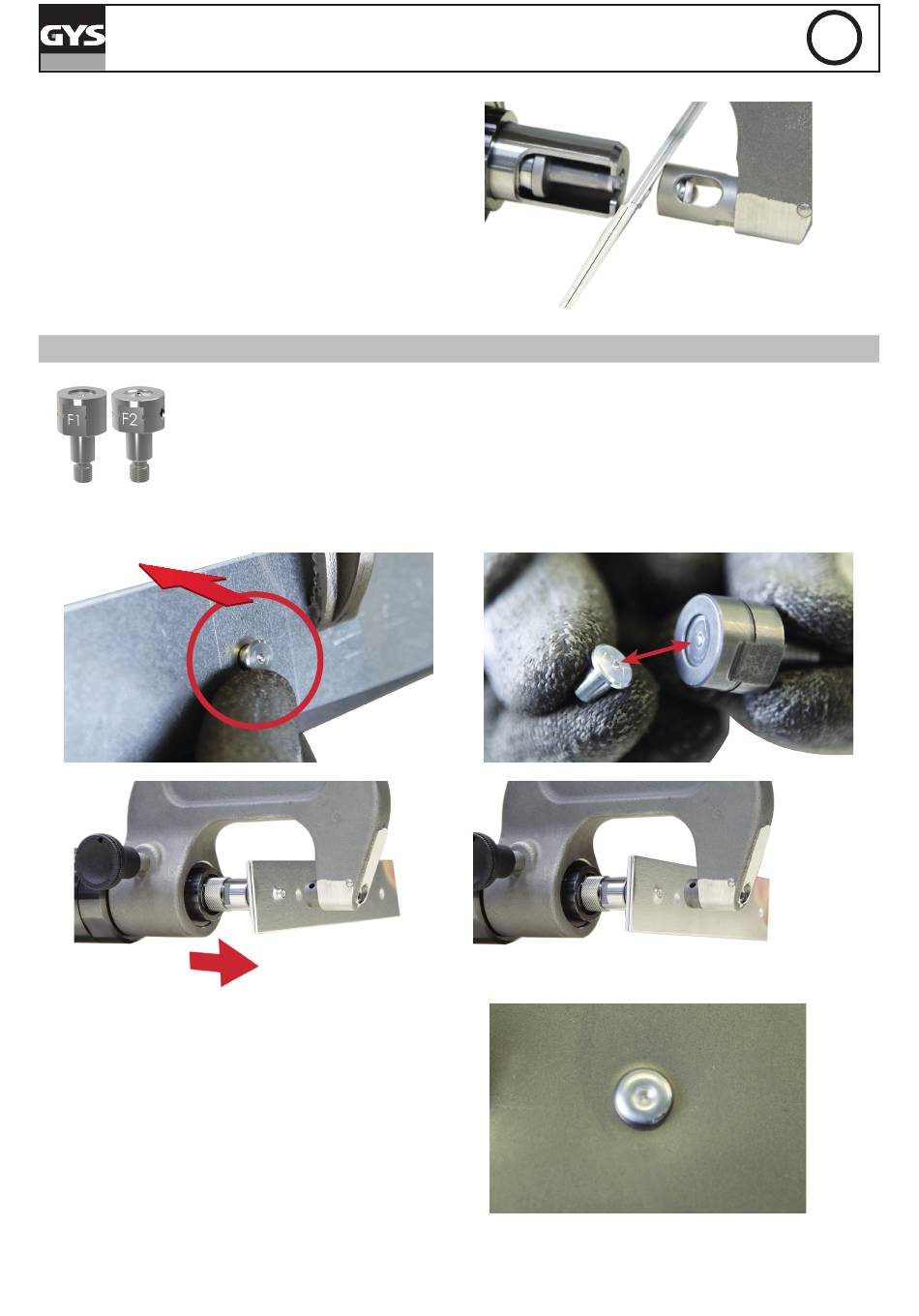 GYS

F1 F2