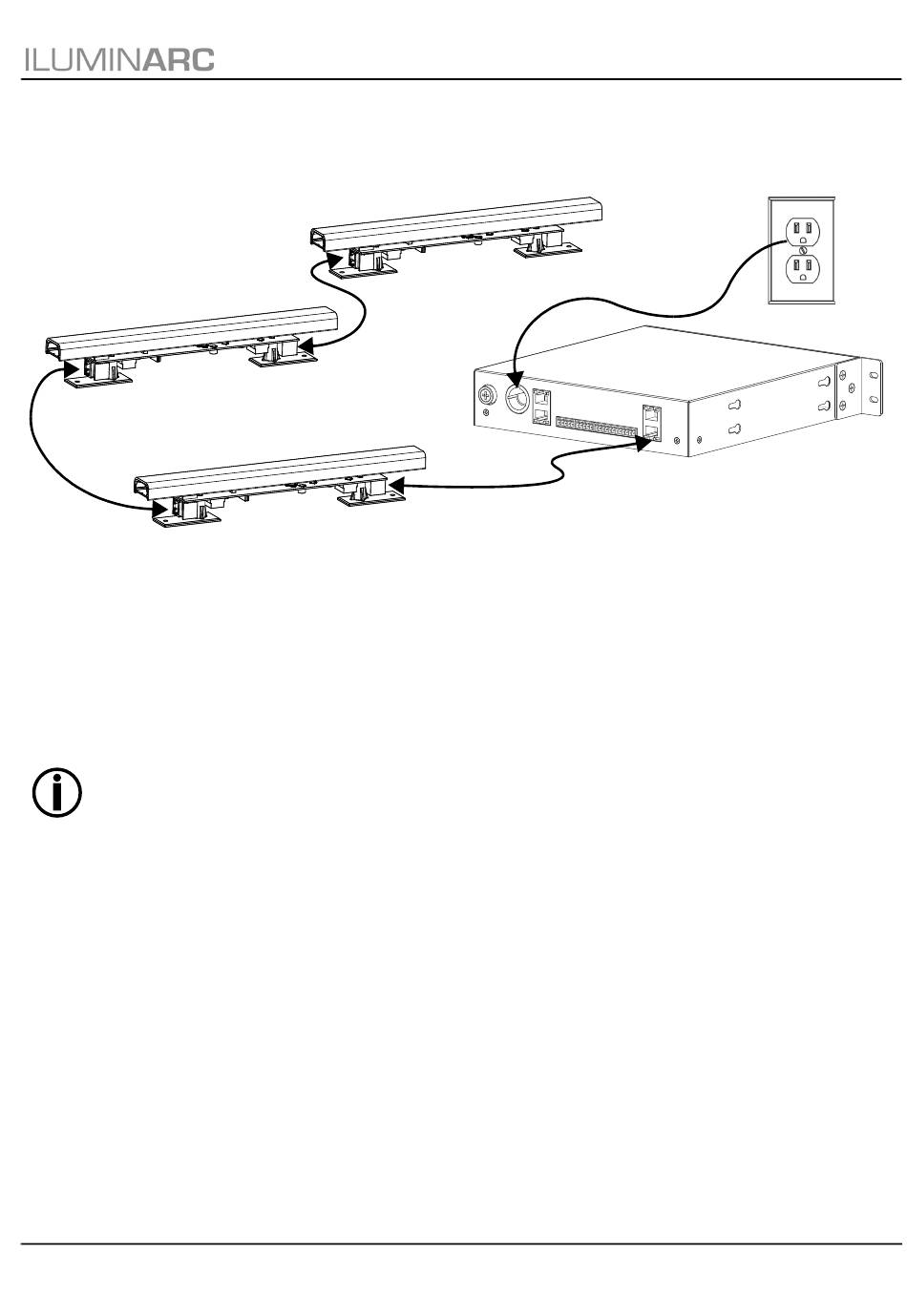 ILUMINARC