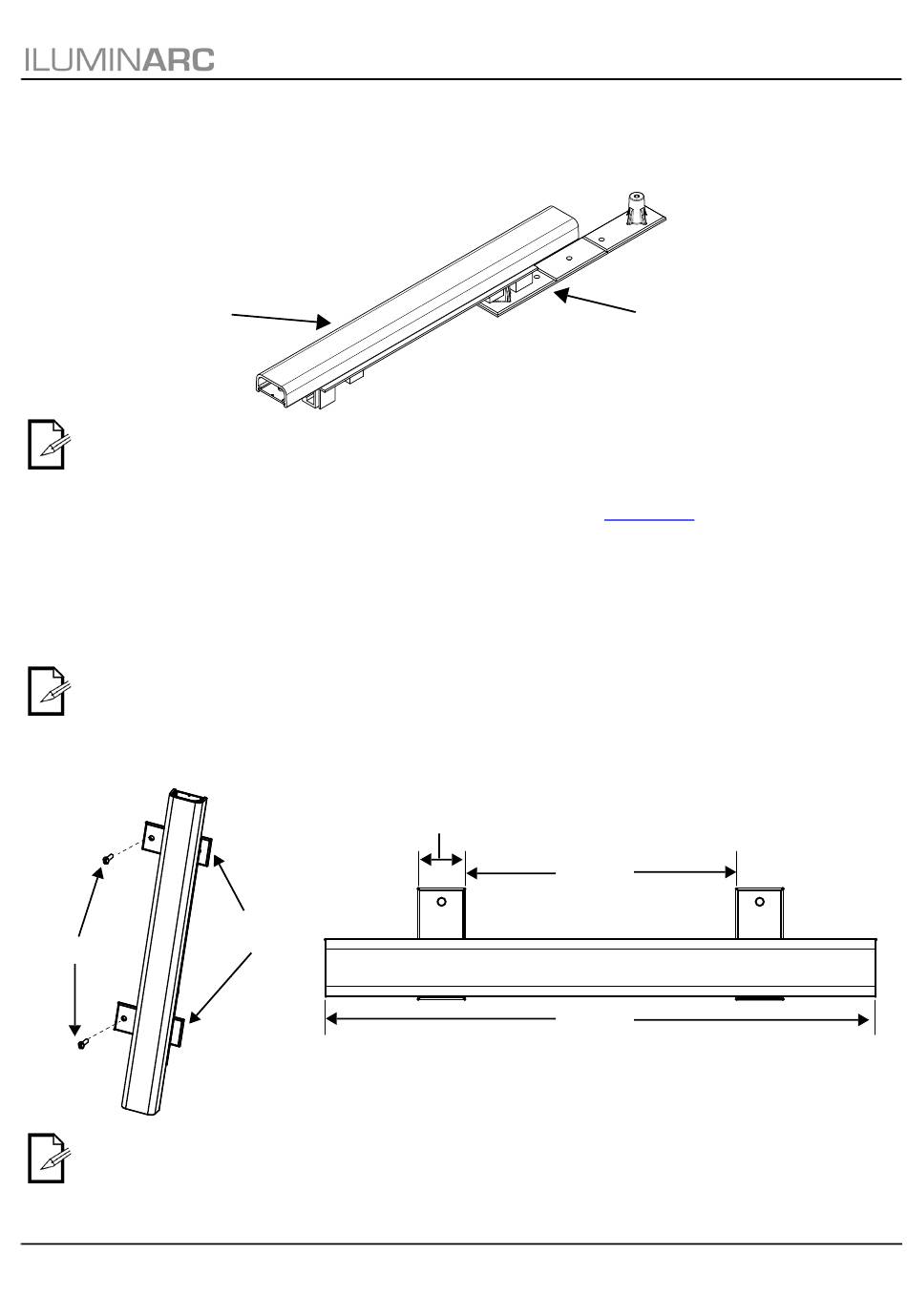 ILUMINARC