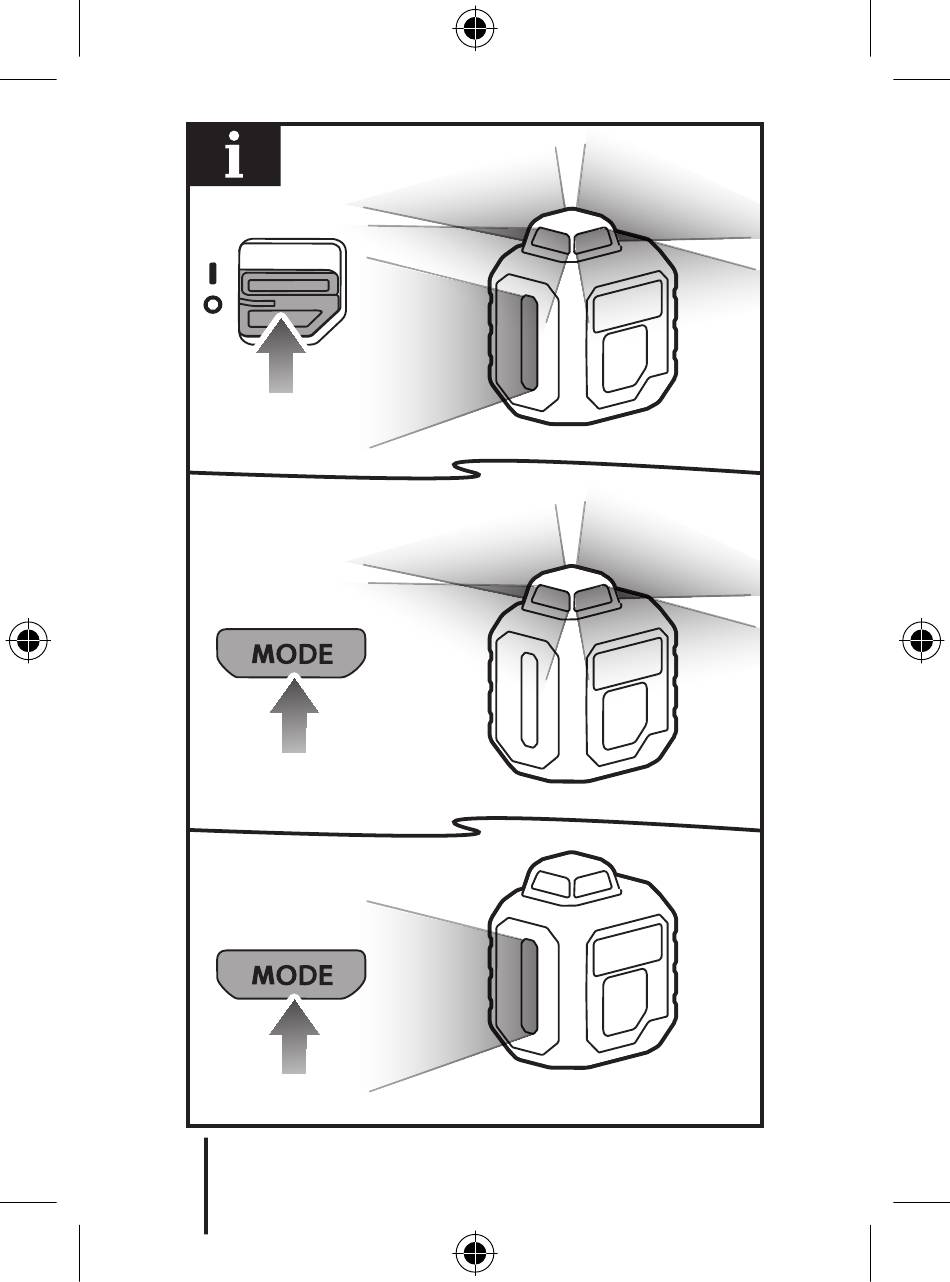 i

I
O

MODE

MODE