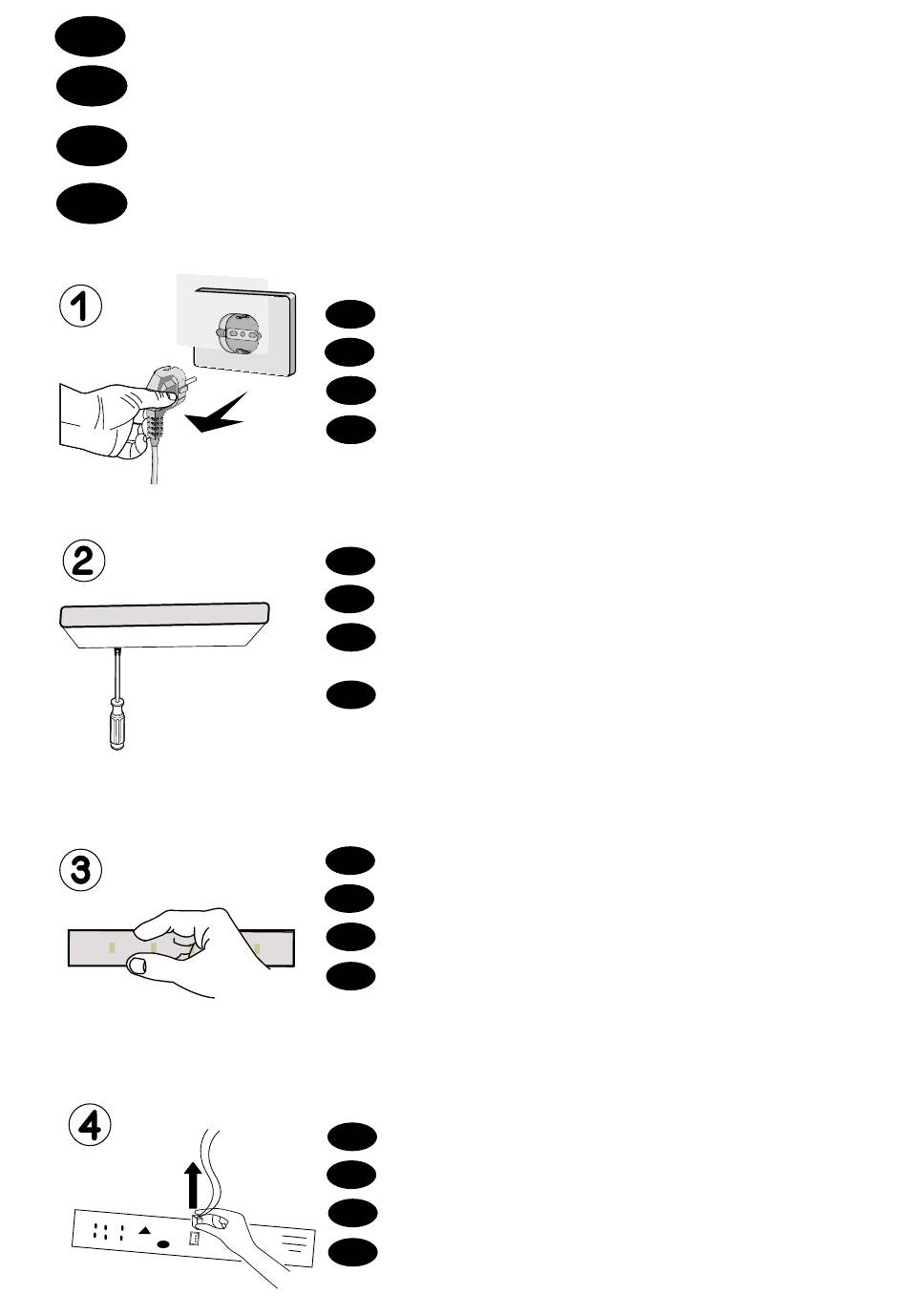 1

2

3

4