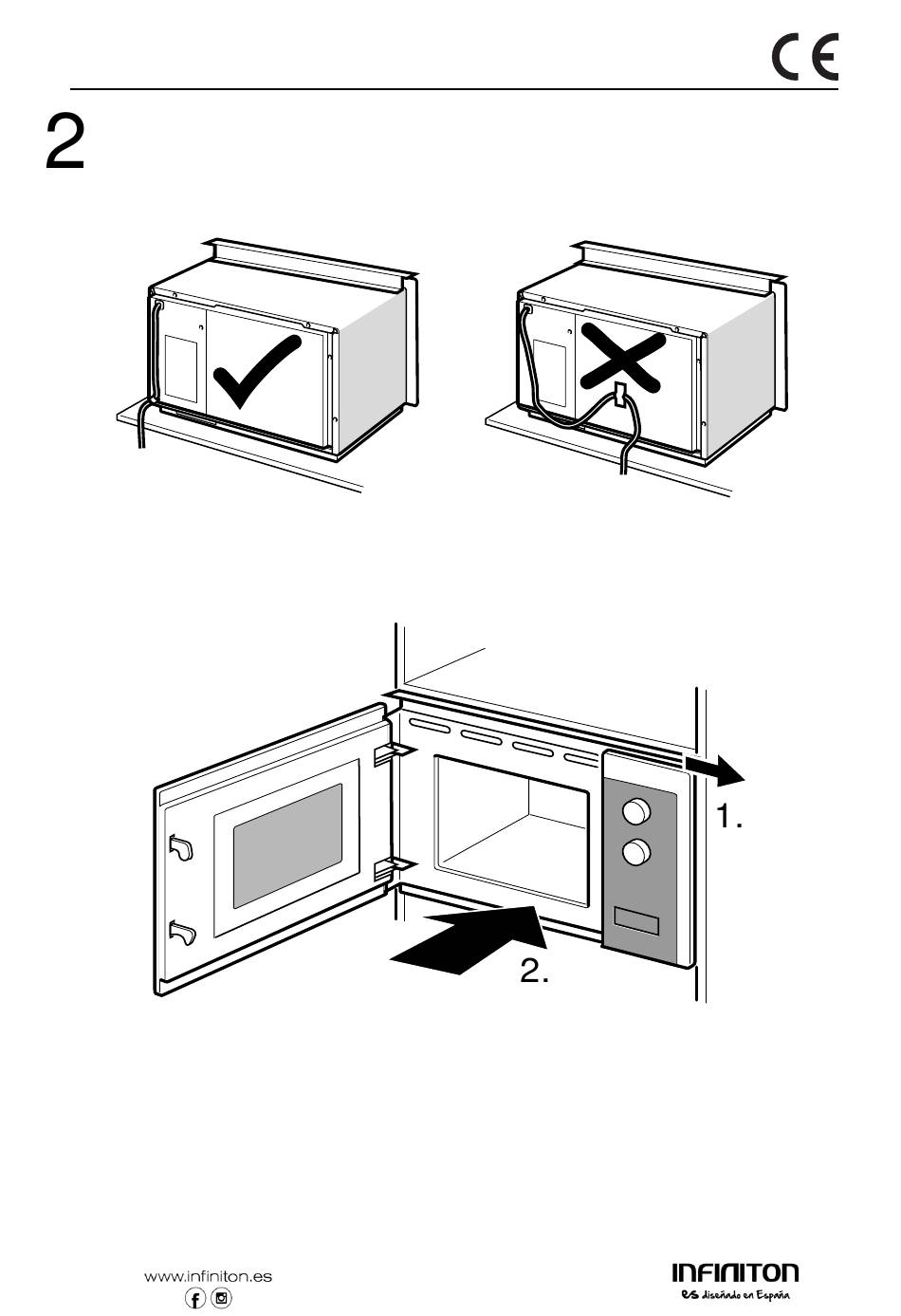 CE

2

1.

2.

www.infiniton.es

INFINITON
es diseñado en España