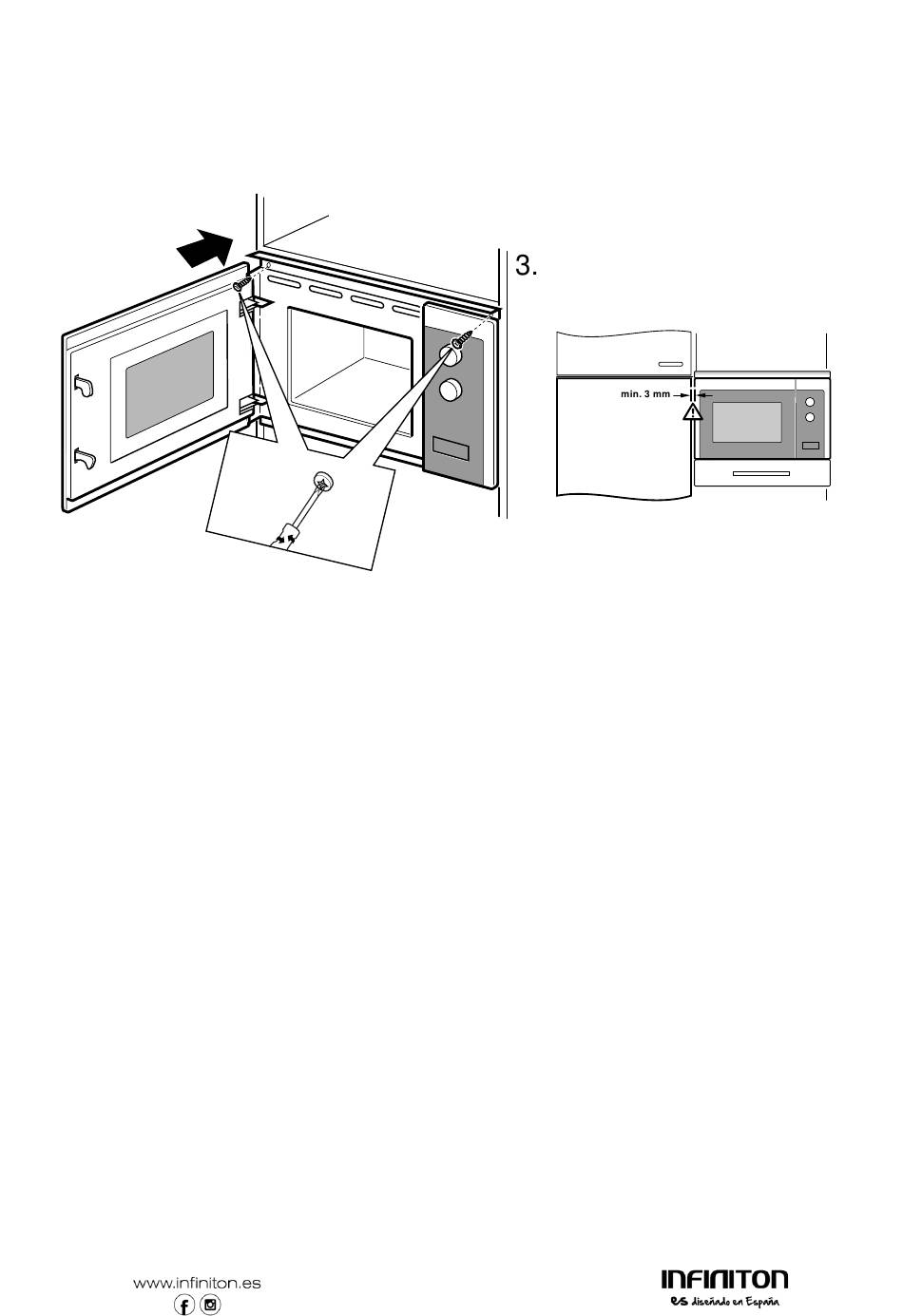 3.

min. 3 mm

www.infiniton.es

INFINITON
es diseñado en España