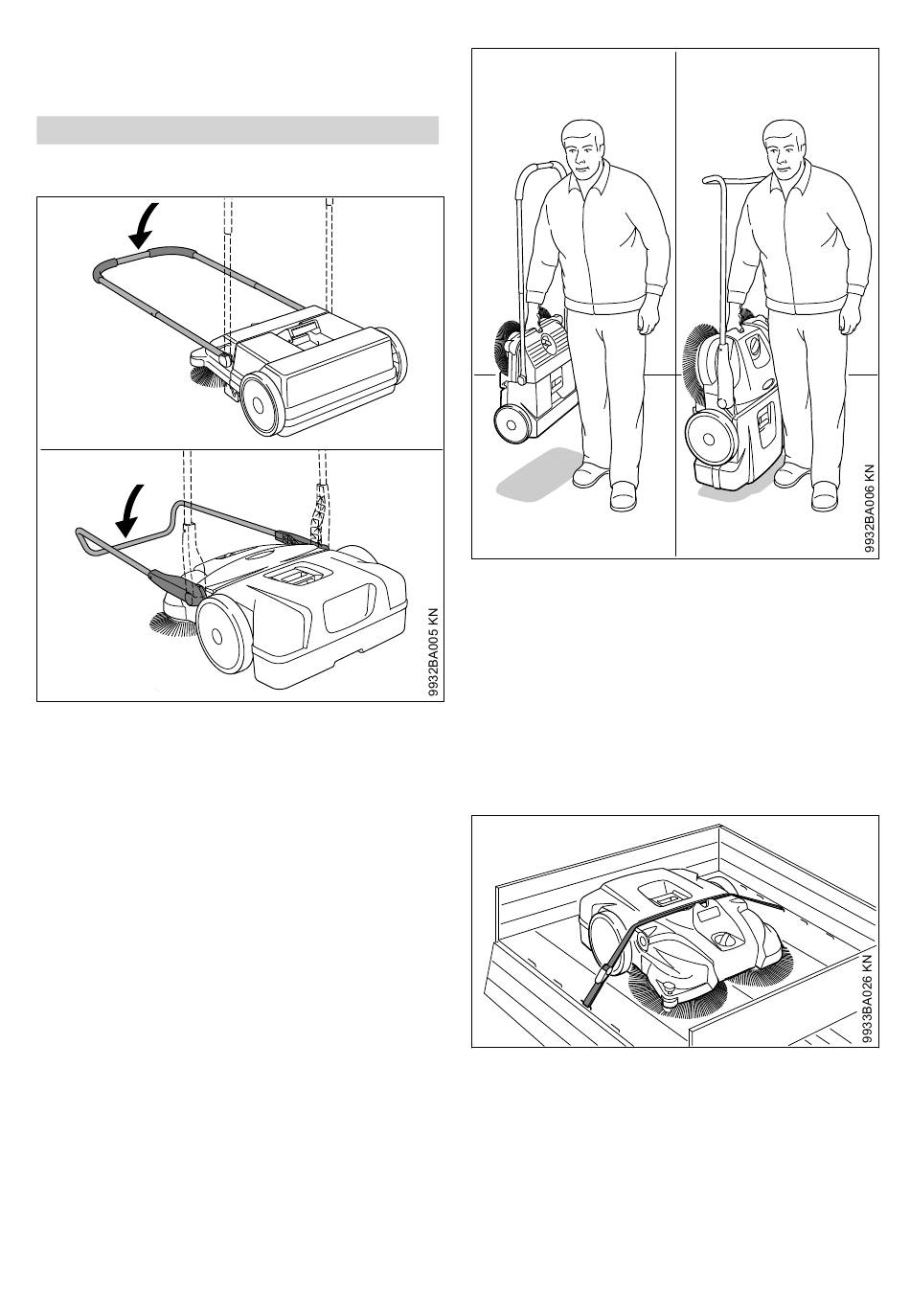 9932BA005 KN

9932BA006 KN

9933BA026 KN