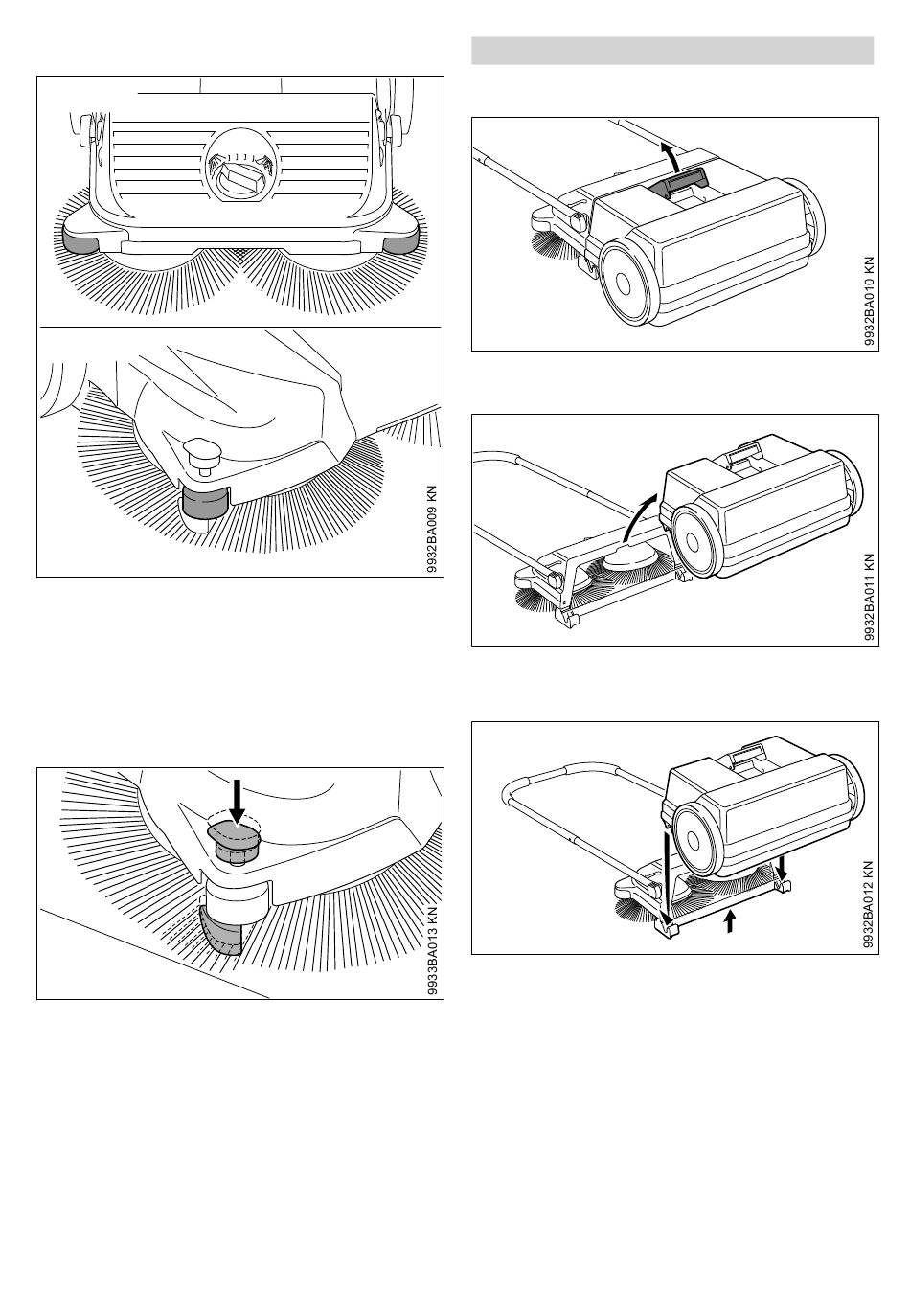 9932BA009 KN

9933BA013 KN

9932BA010 KN

9932BA011 KN

9932BA012 KN