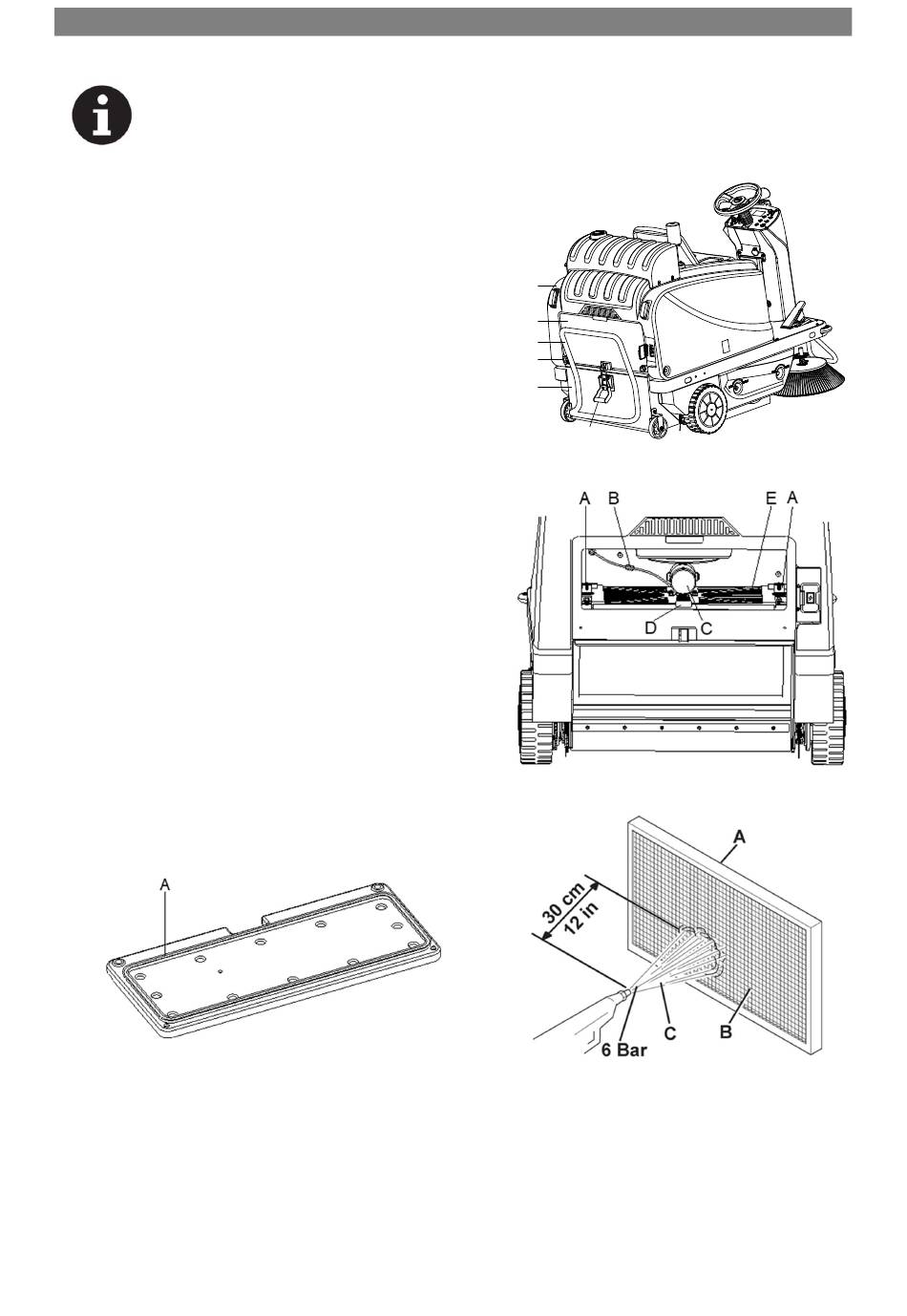 A B E A

D C

A

A

30 cm
12 in

6 Bar C B