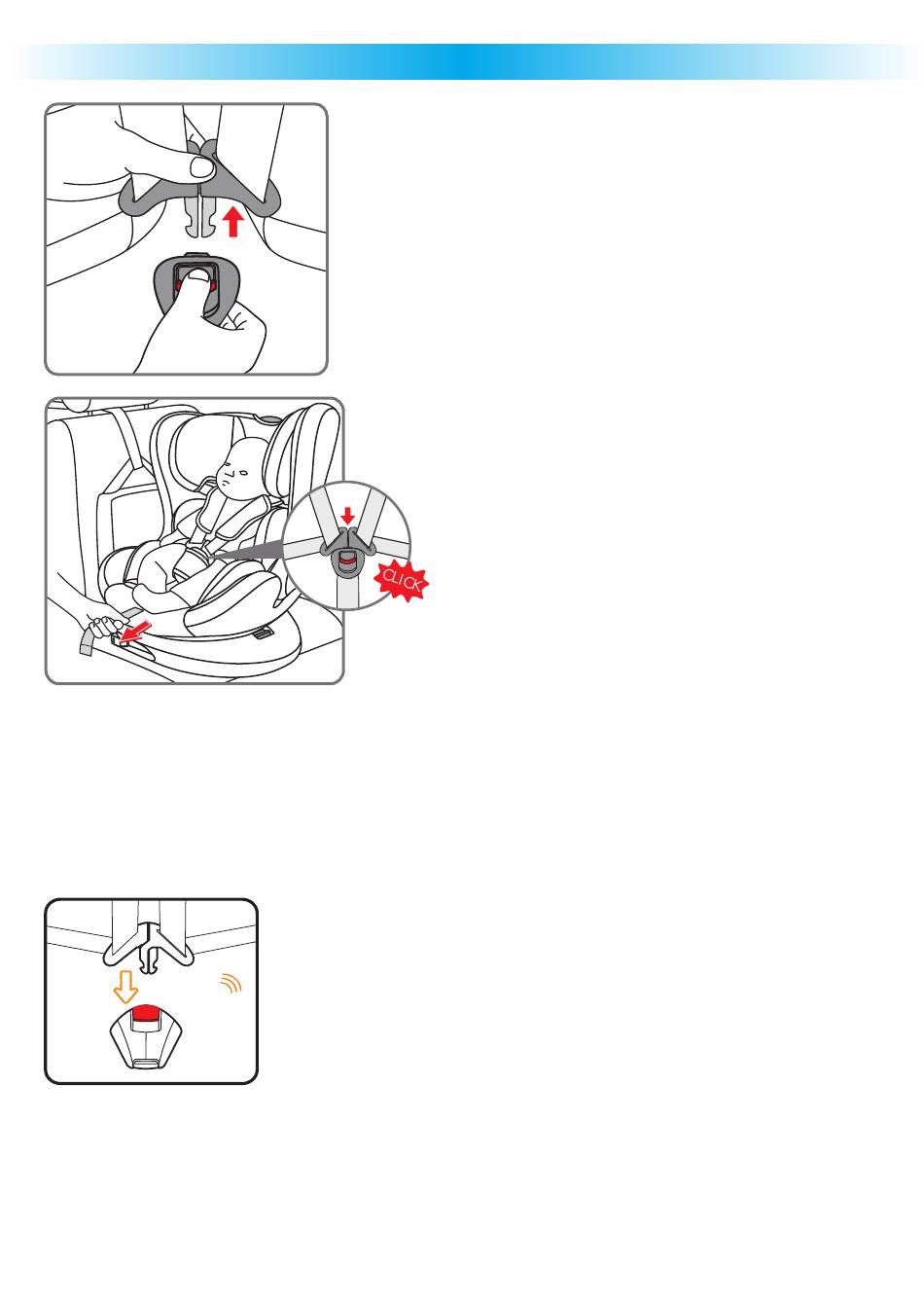 CLICK