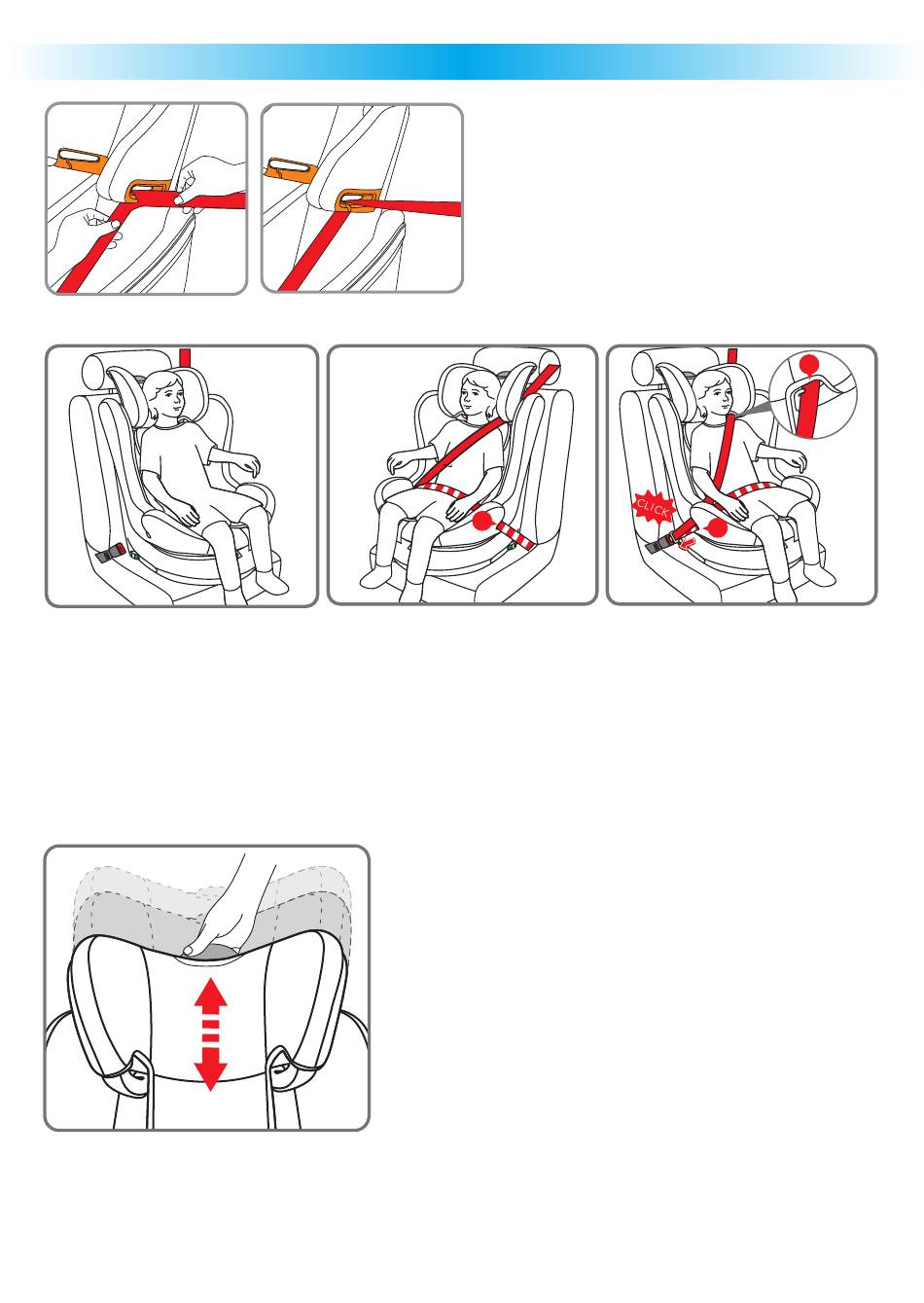 CLICK