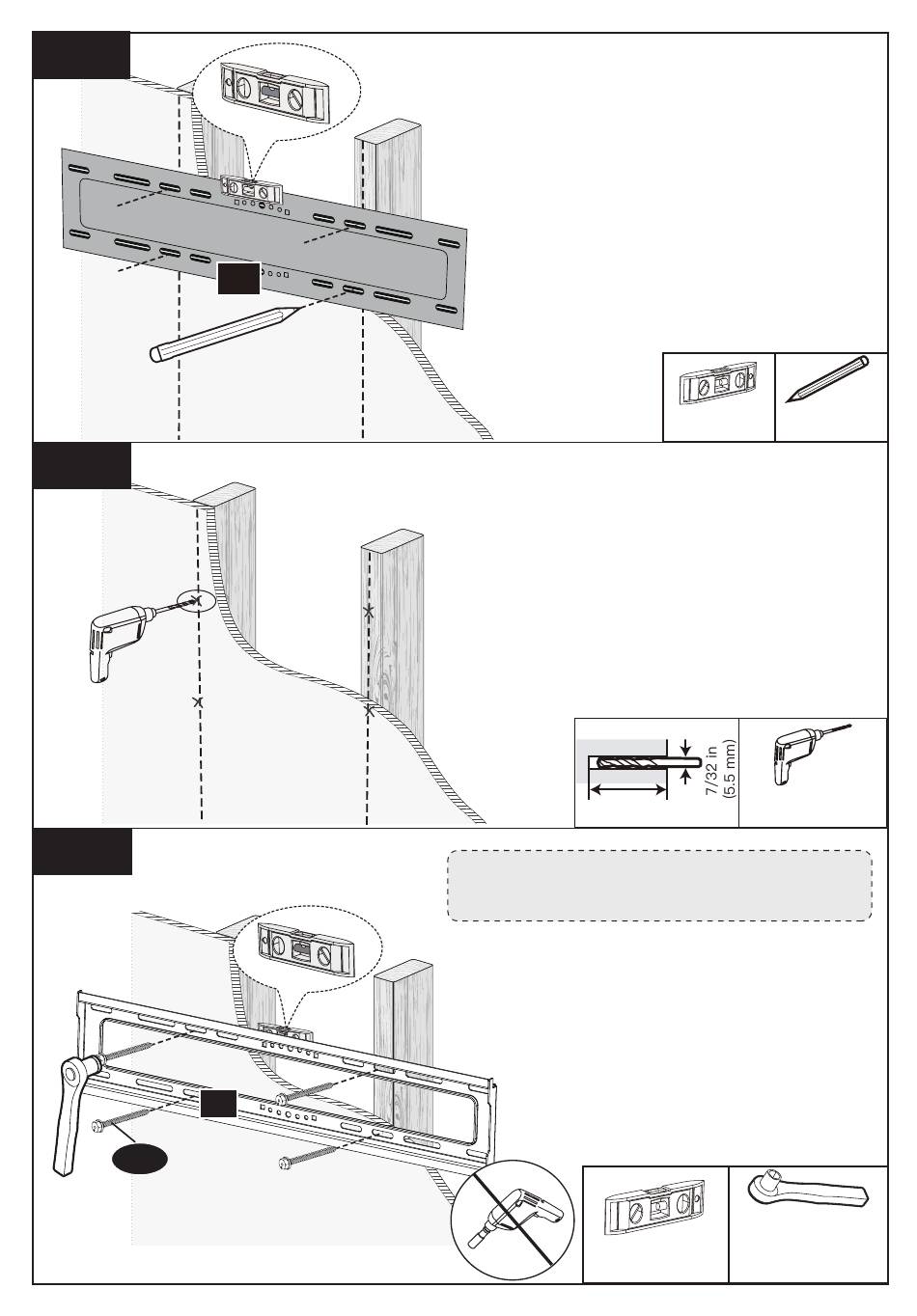 7/32 in
(5.5 mm)