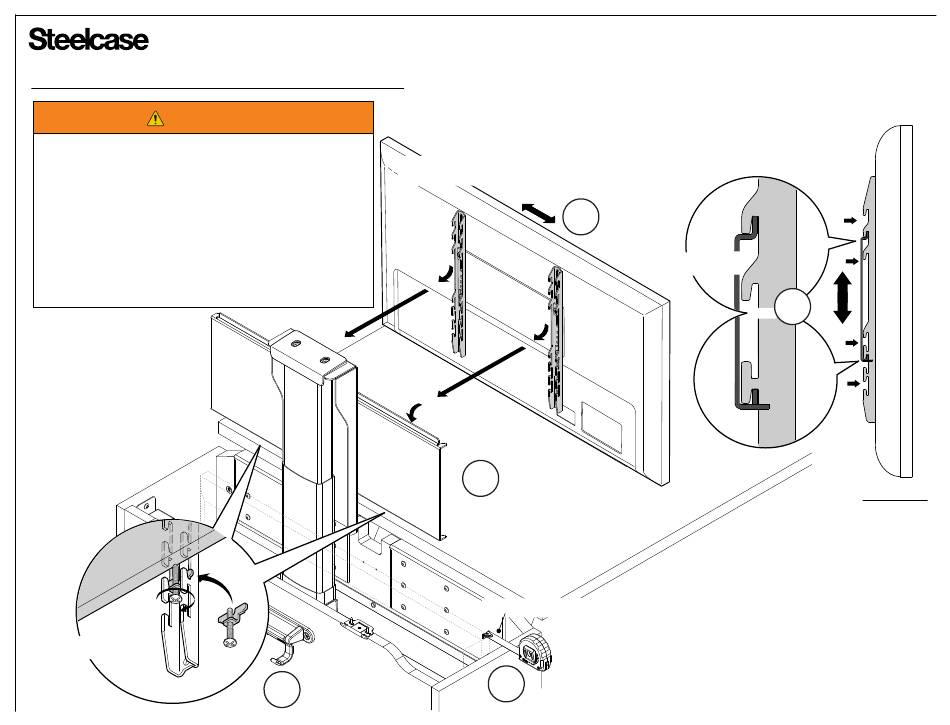 Steelcase