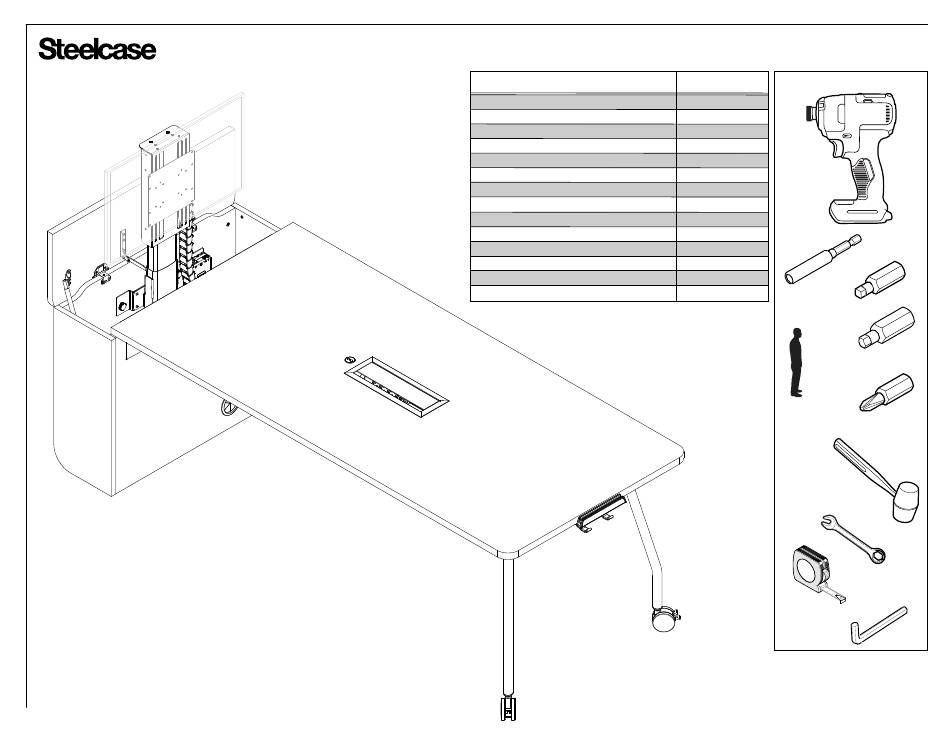 Steelcase