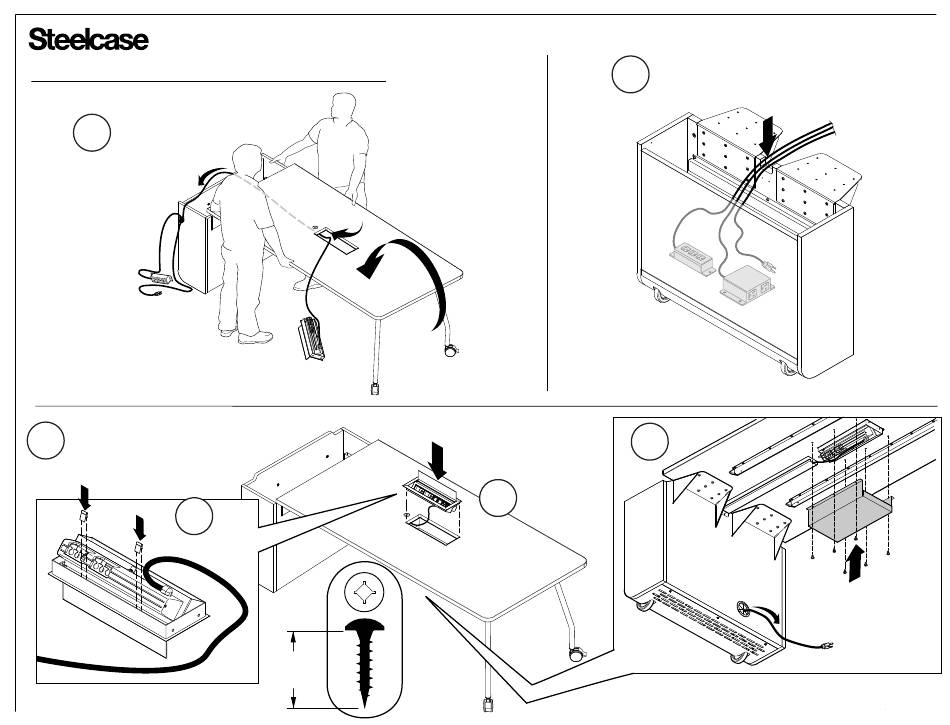 Steelcase