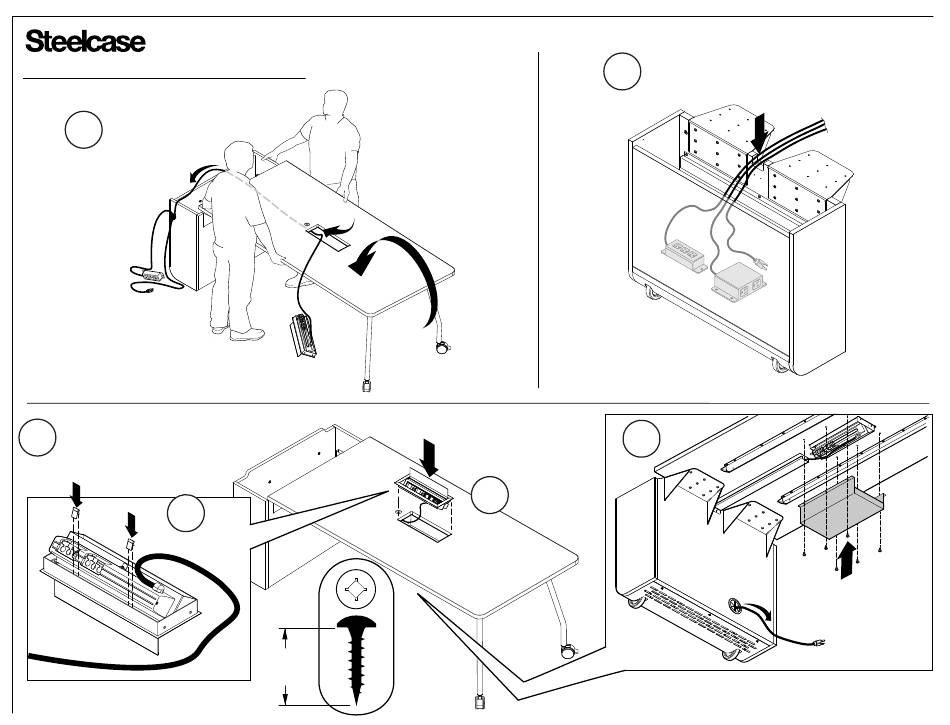 Steelcase