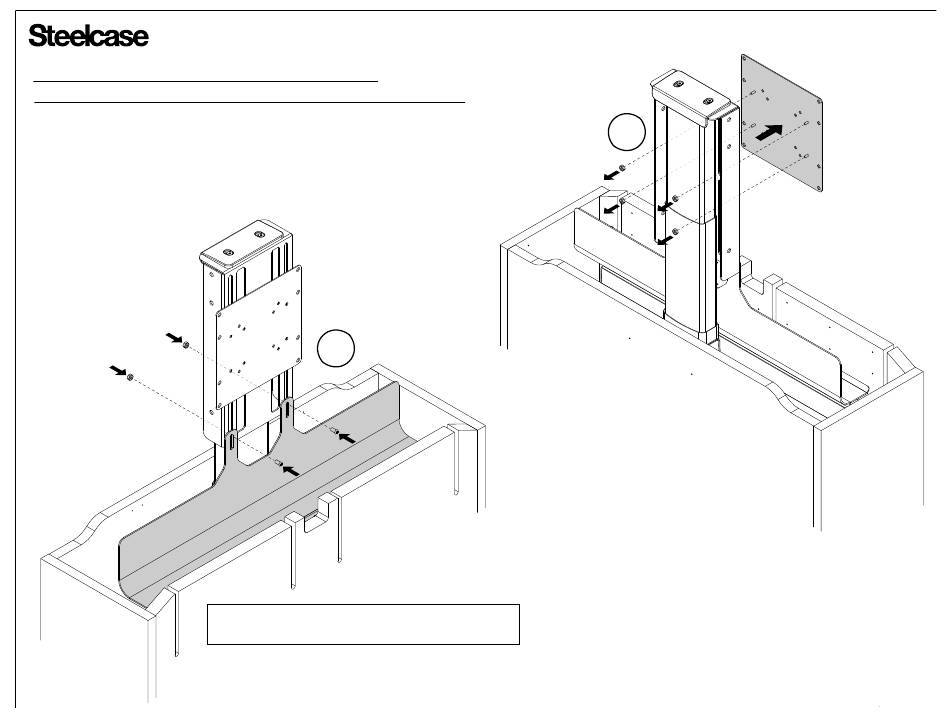 Steelcase