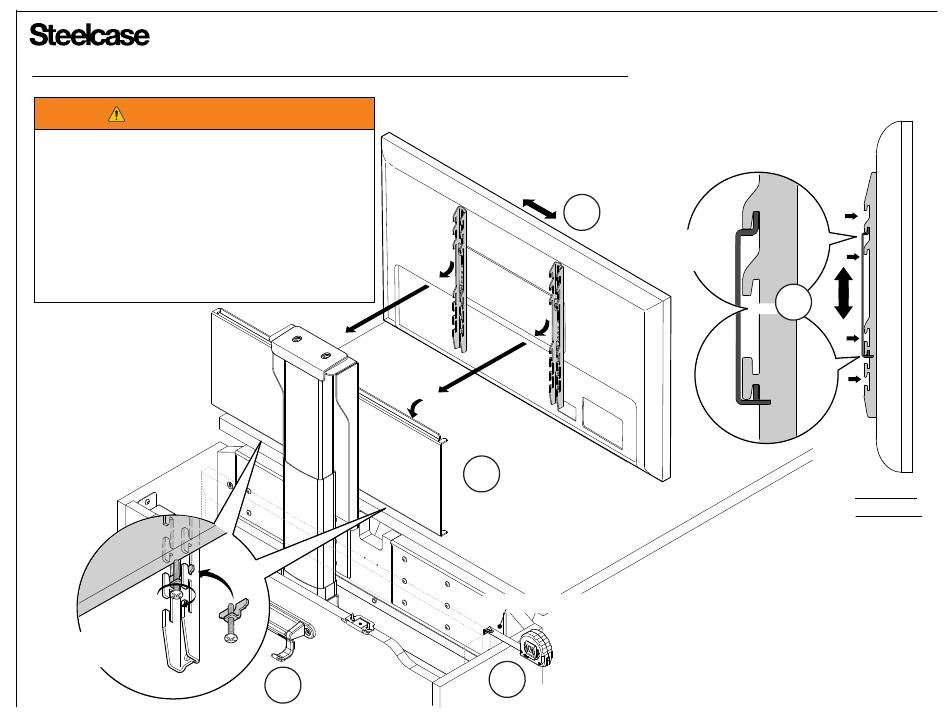 Steelcase