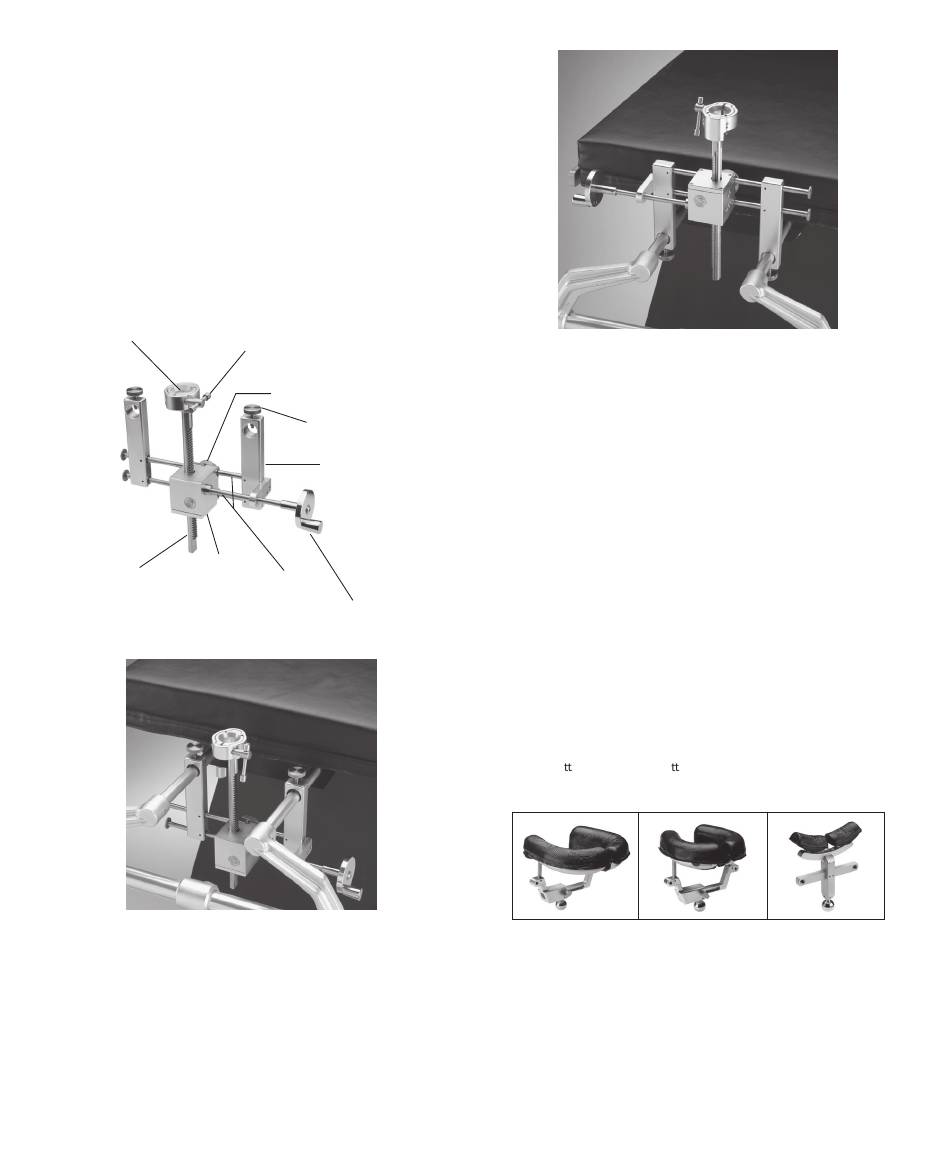 tt tt