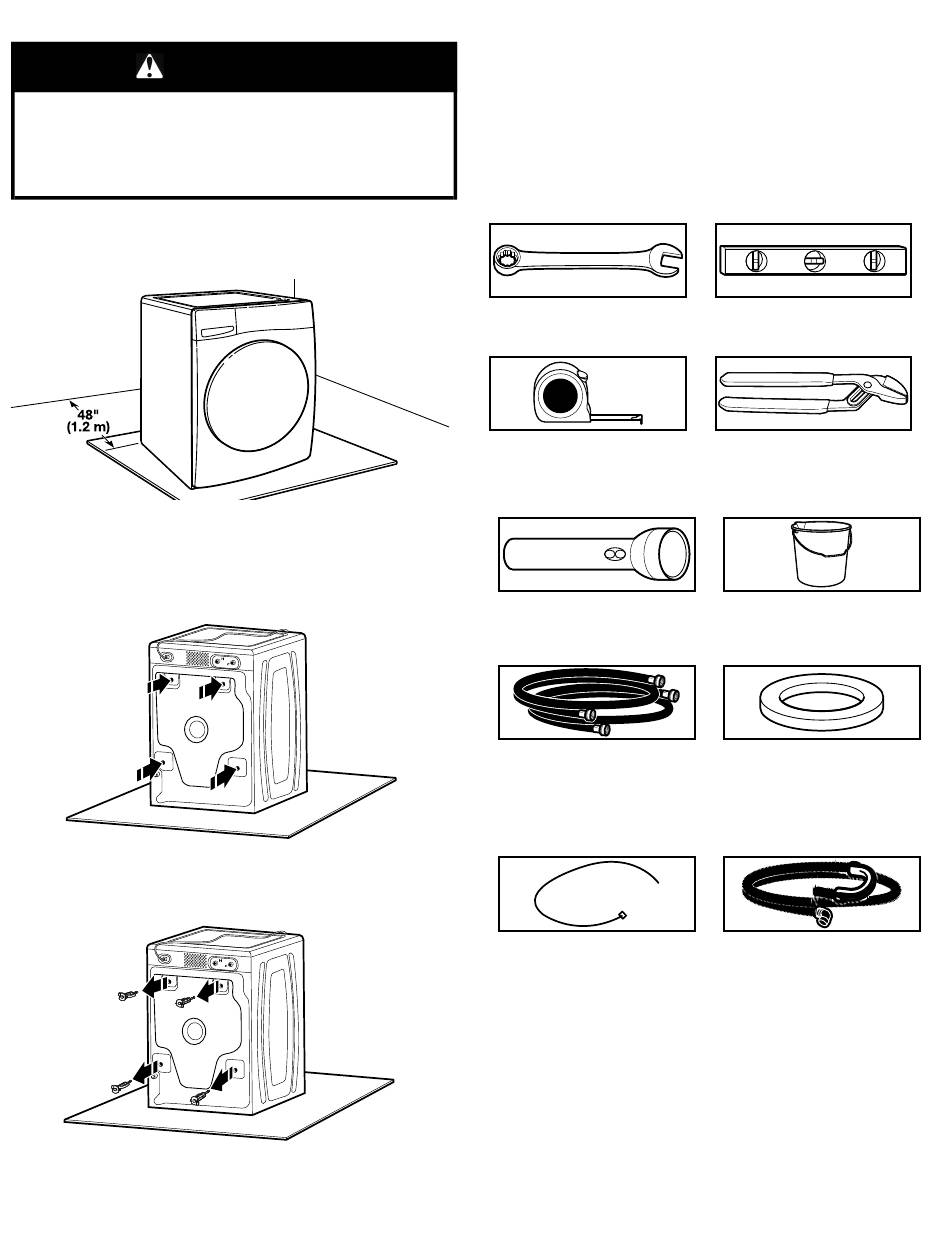 48"
(1.2 m)