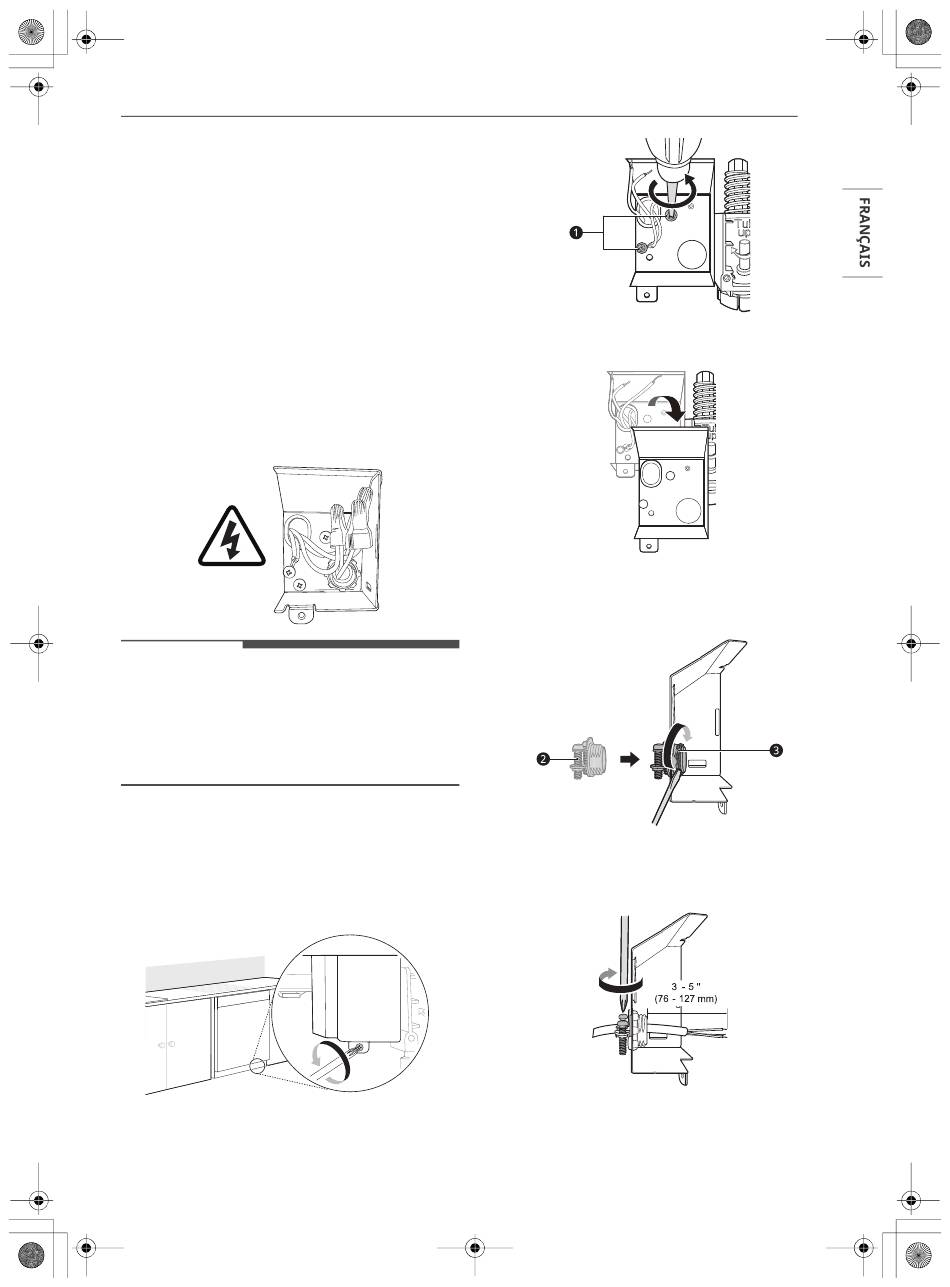 FRANÇAIS

1

2

3

3 - 5 "
(76 - 127 mm)