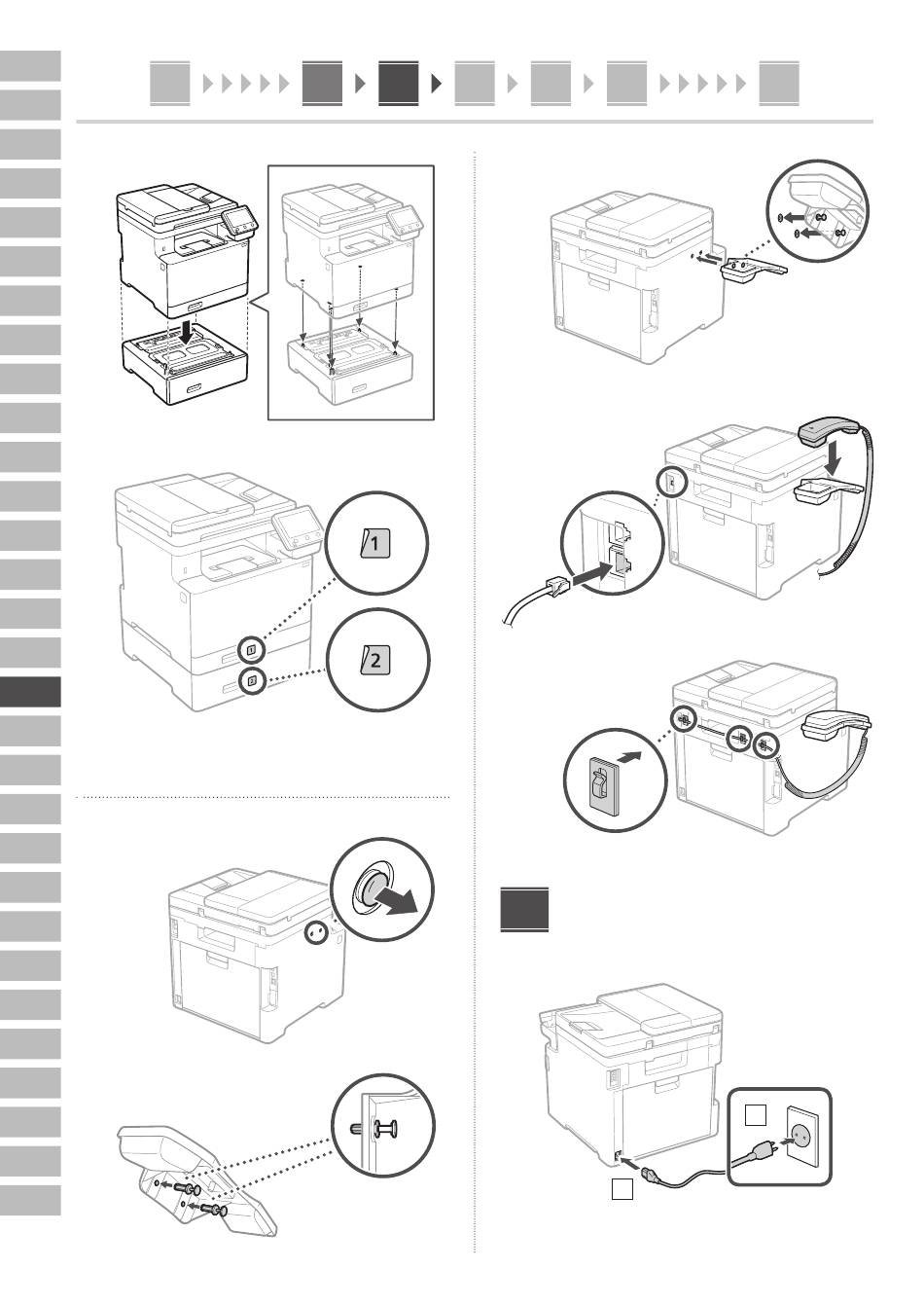 1

2