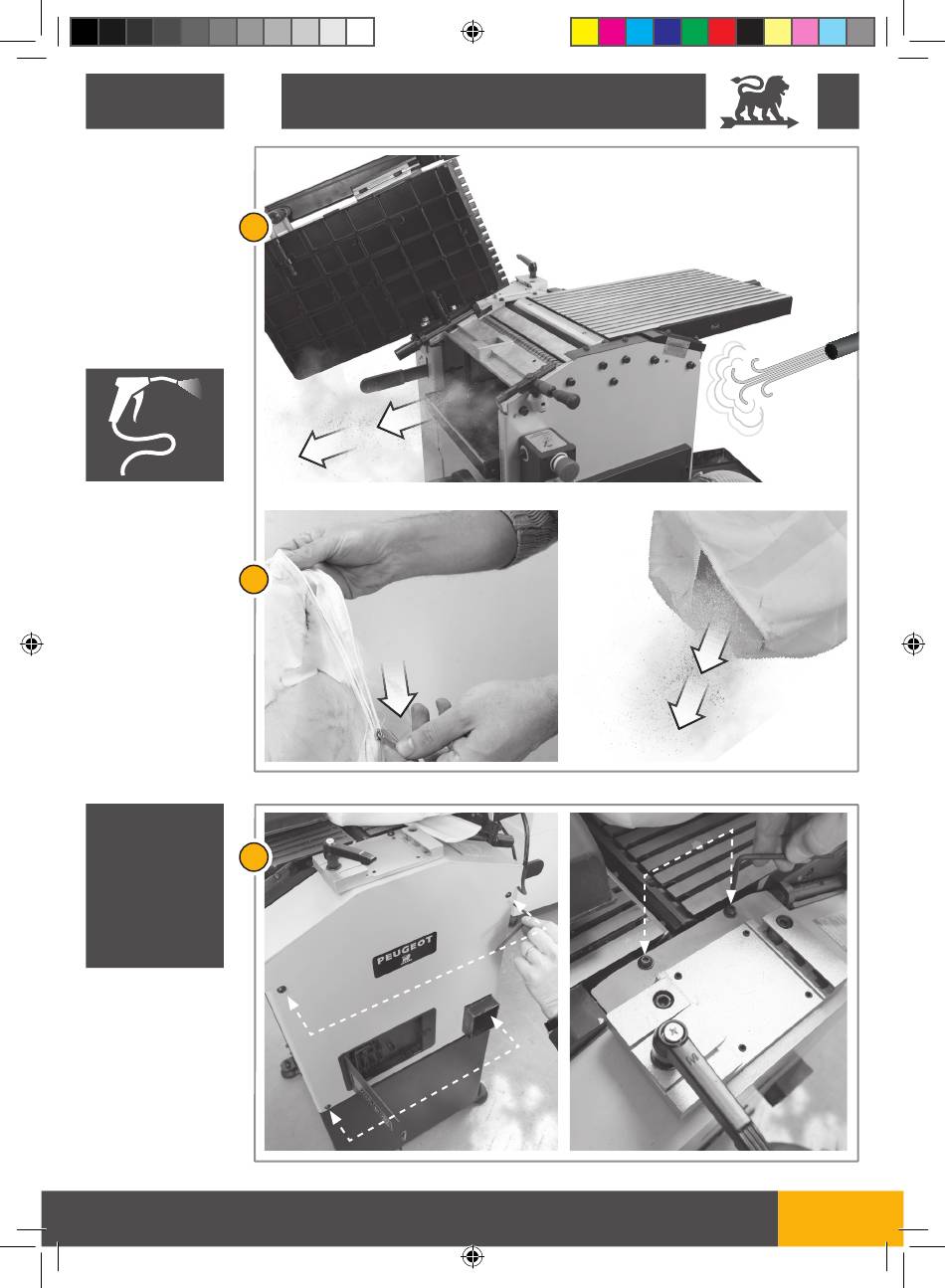 PEUGEOT