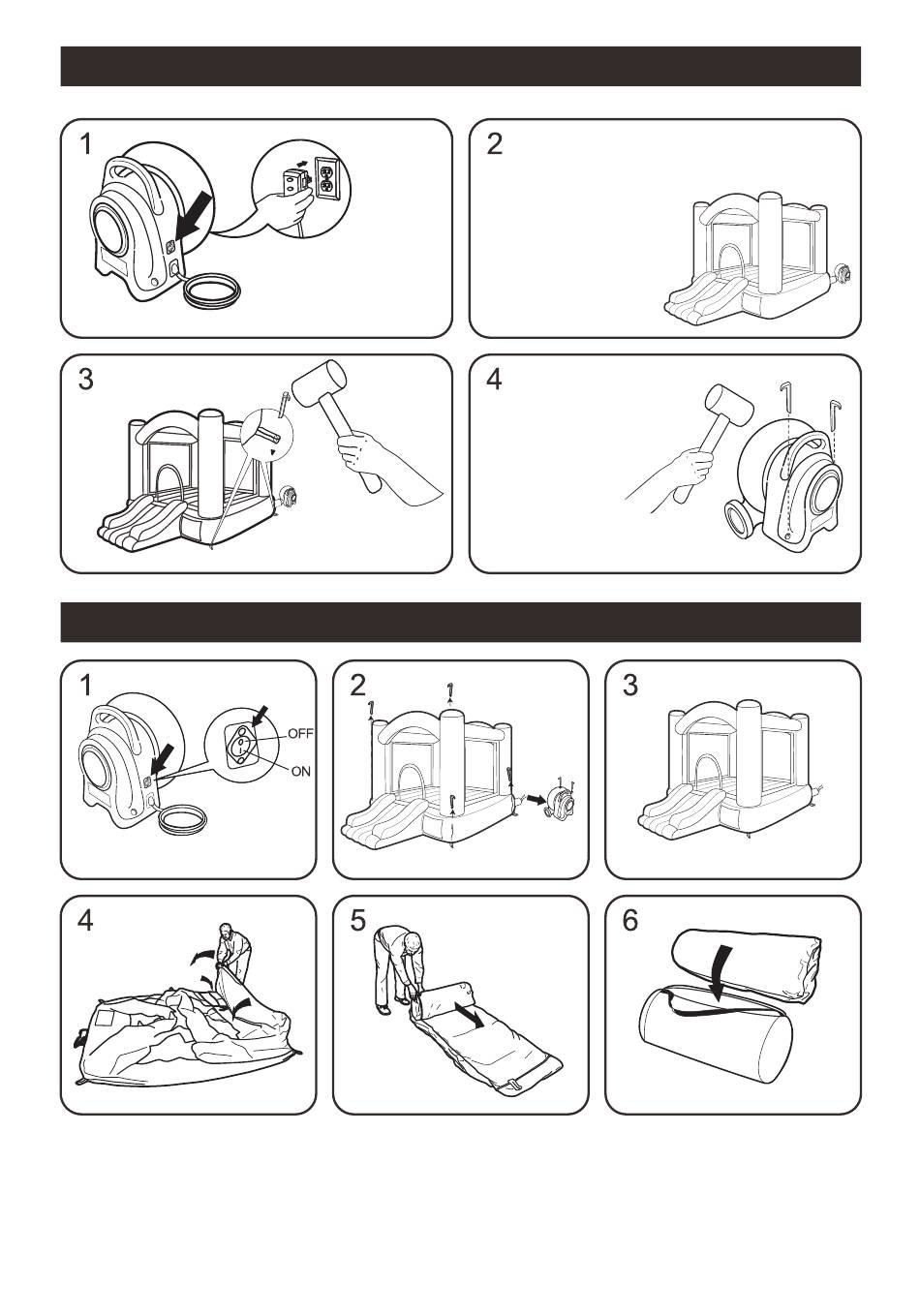 1

2

3

4

1

OFF

ON

2

3

4

5

6