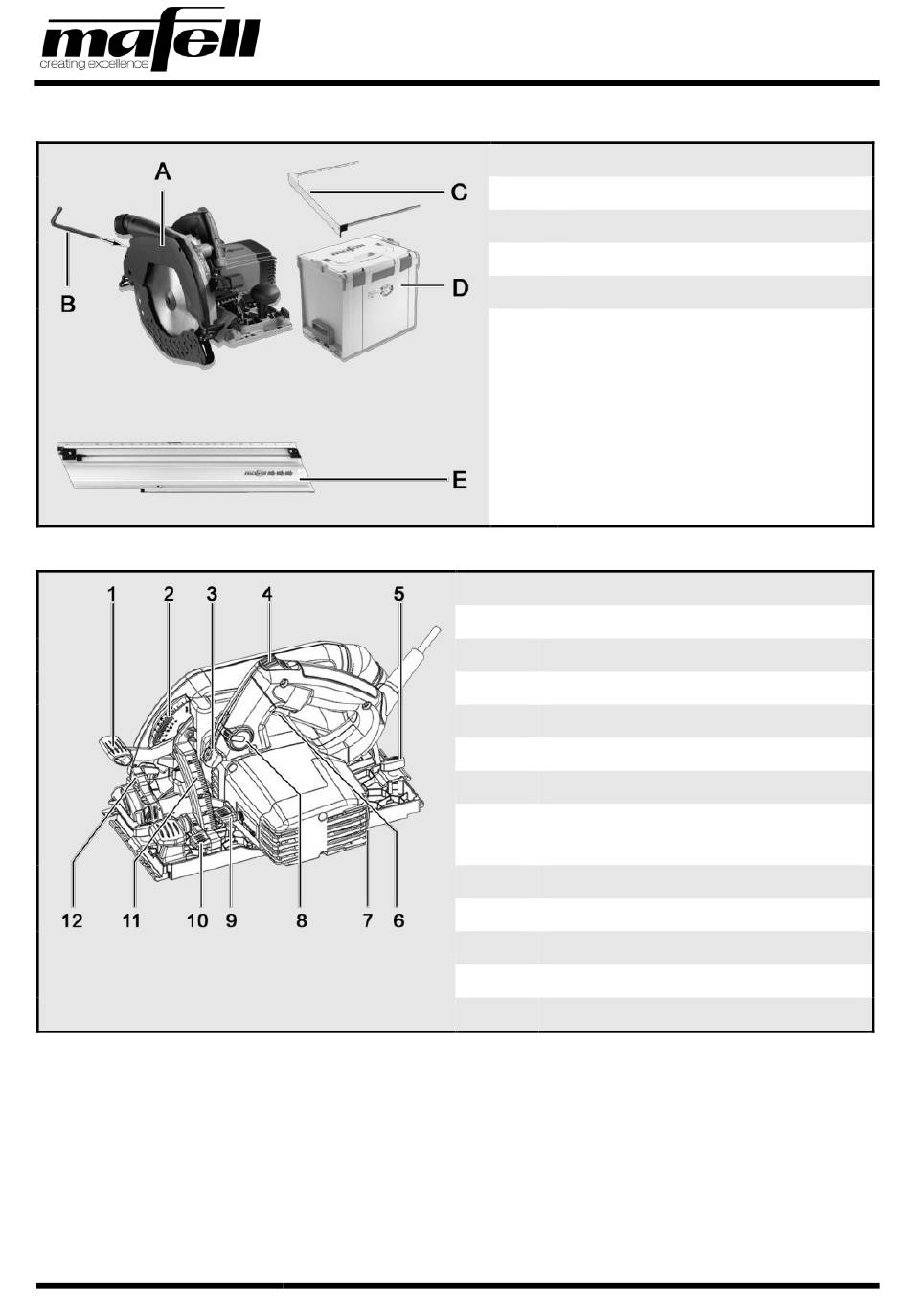 mafell
creating excellence

A
B
C
D
E

1
2
3
4
5
12
11
10
9
8
7
6