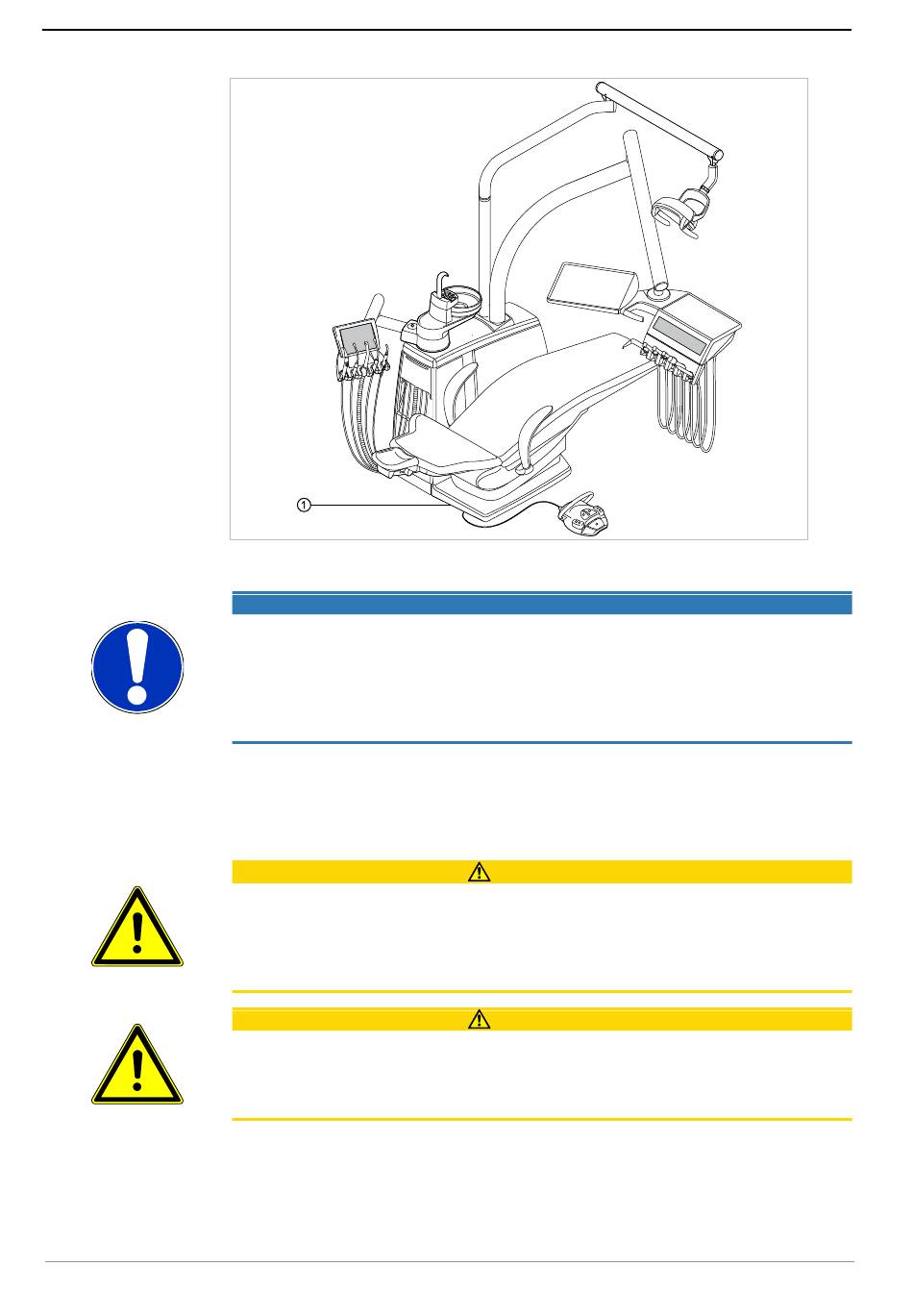 1