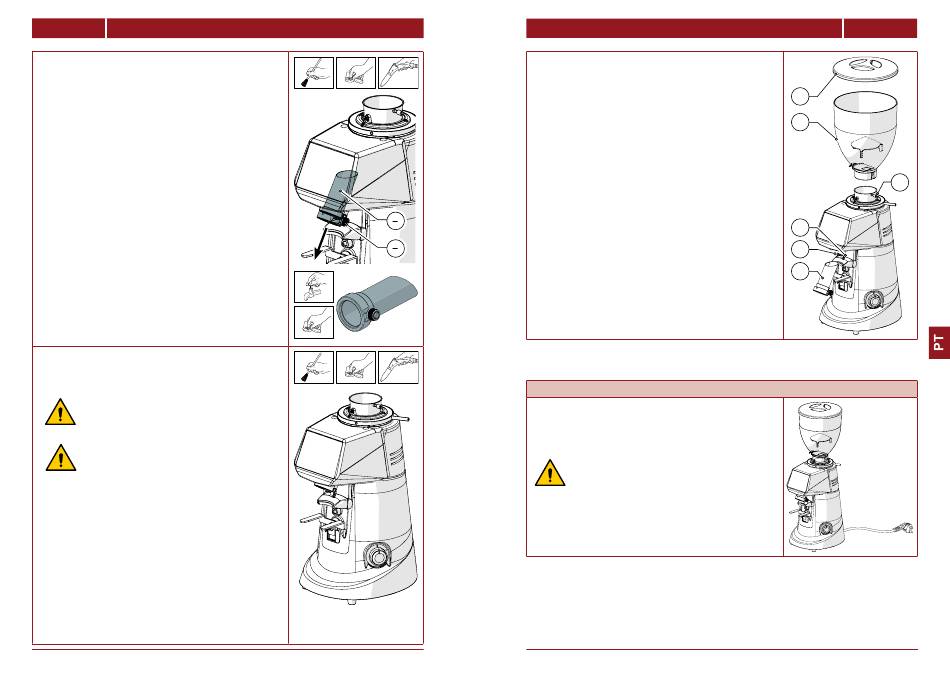 PT