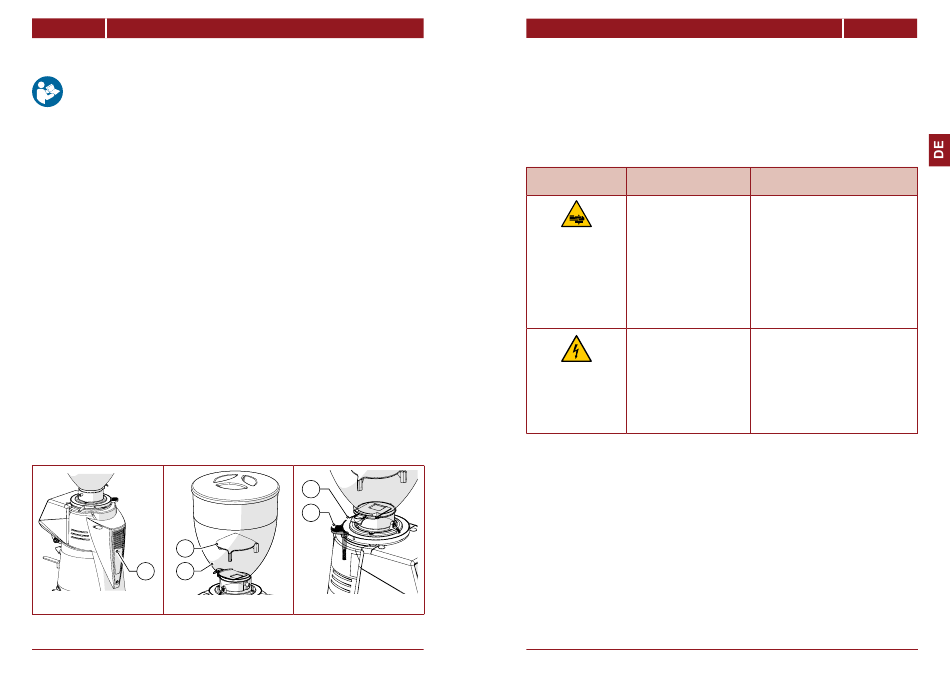 DE