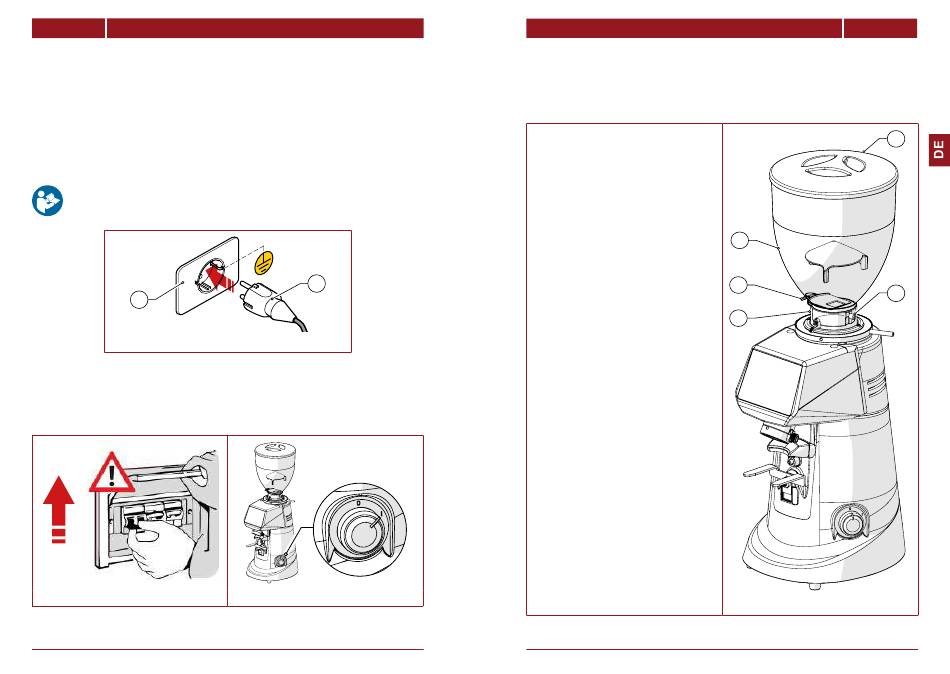 DE