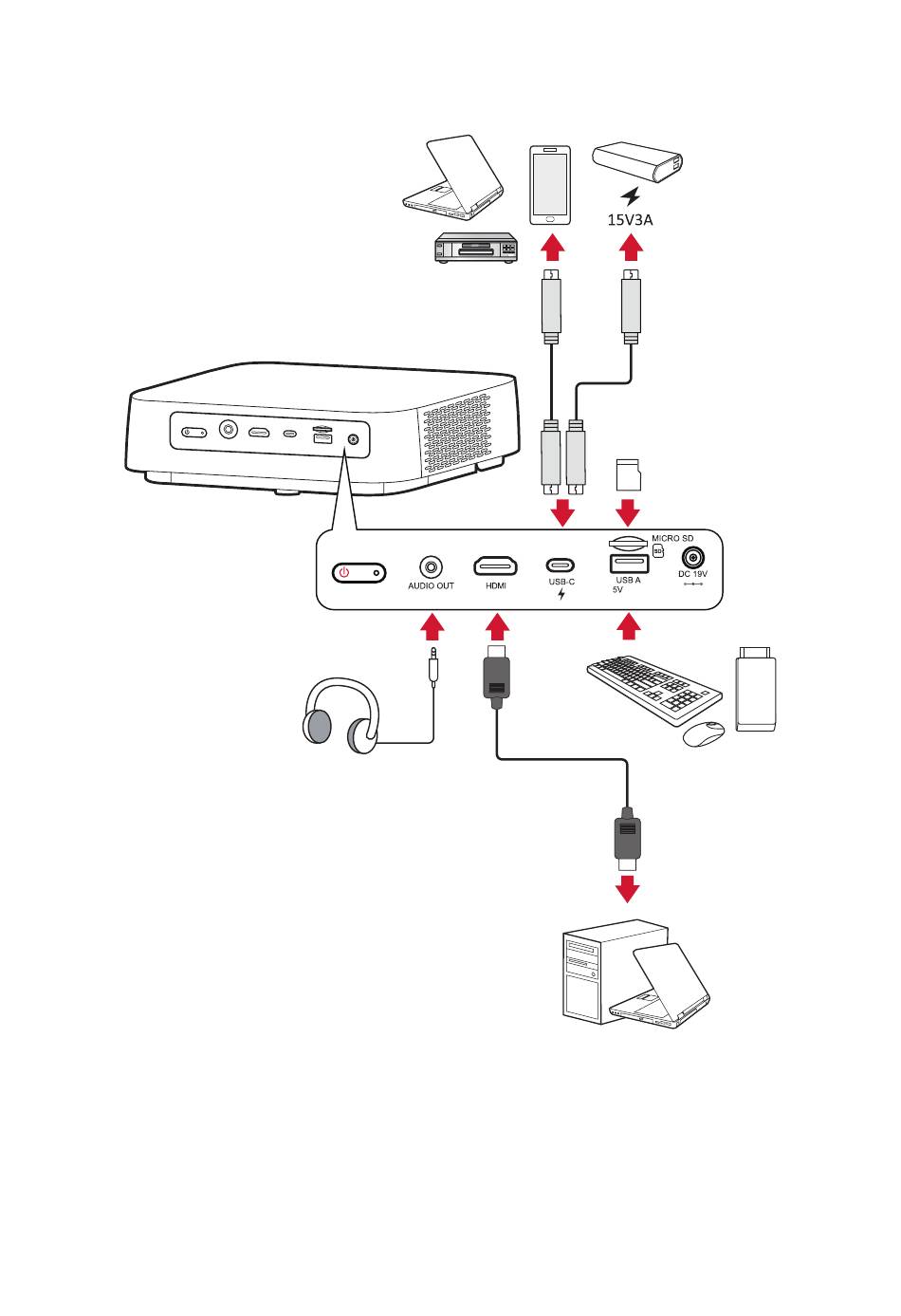 15V3A

MICRO SD

SD

AUDIO OUT

HDMI

USB-C

USB A
5V

DC 19V