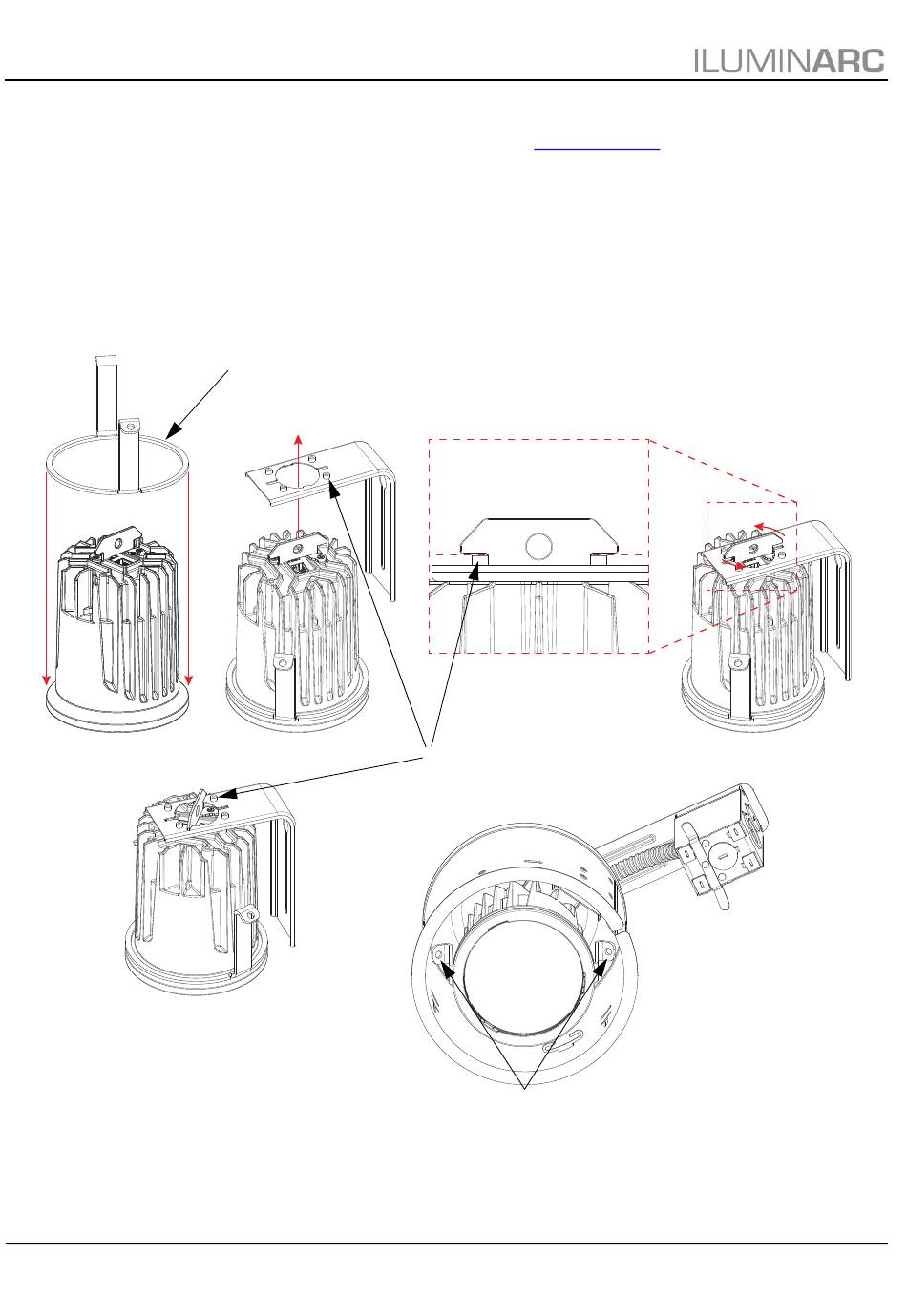 ILUMINARC