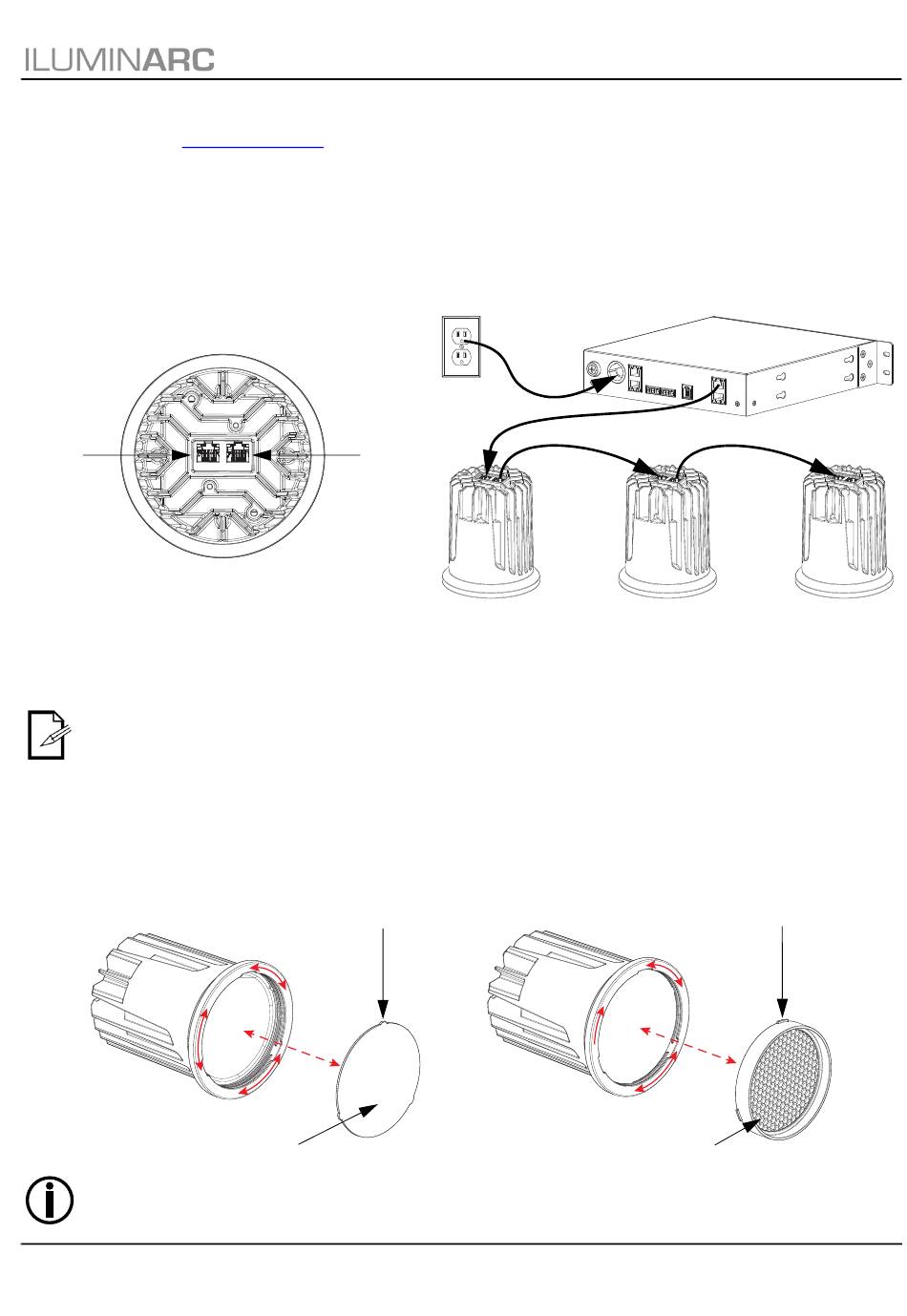 ILUMINARC