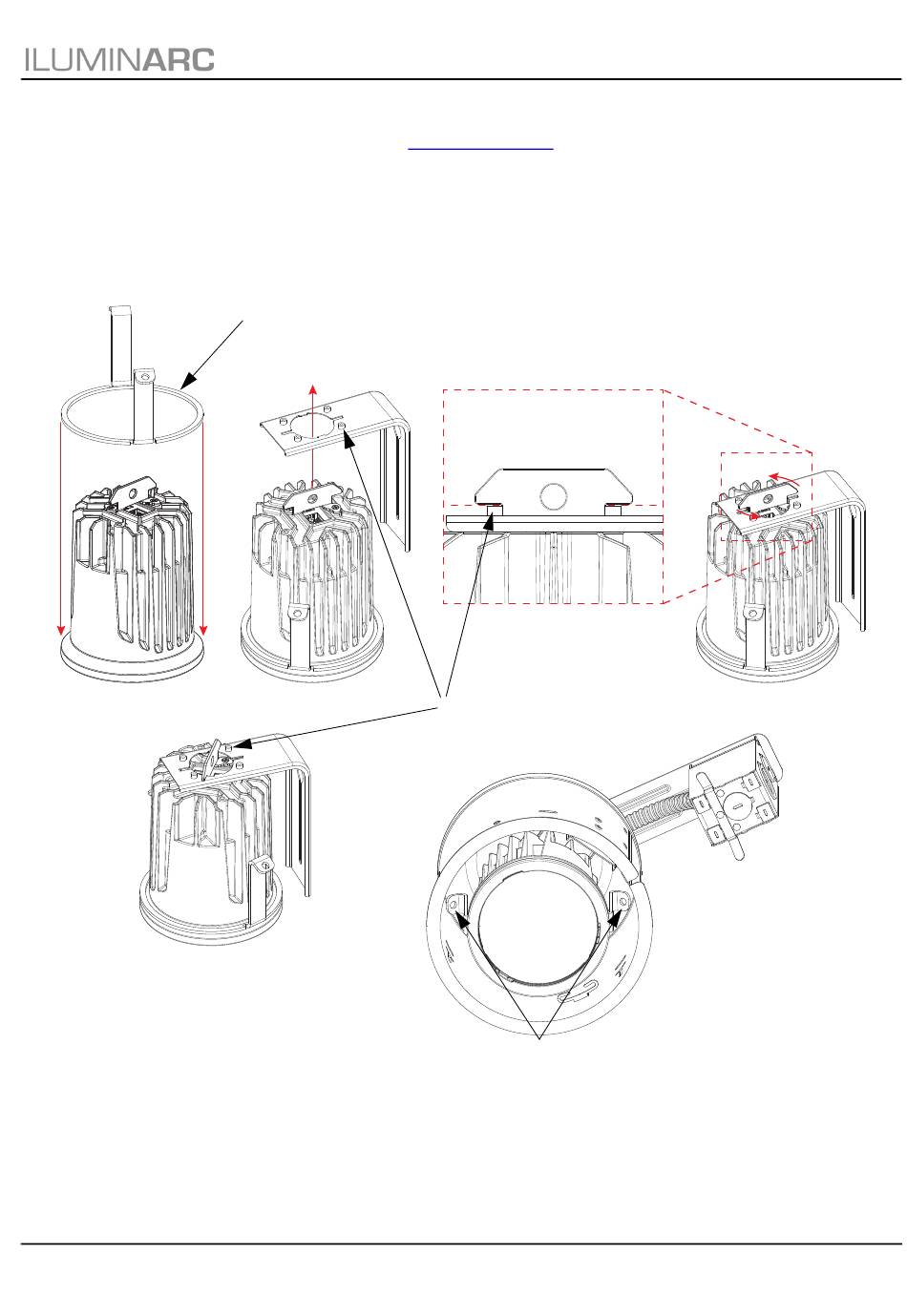 ILUMINARC